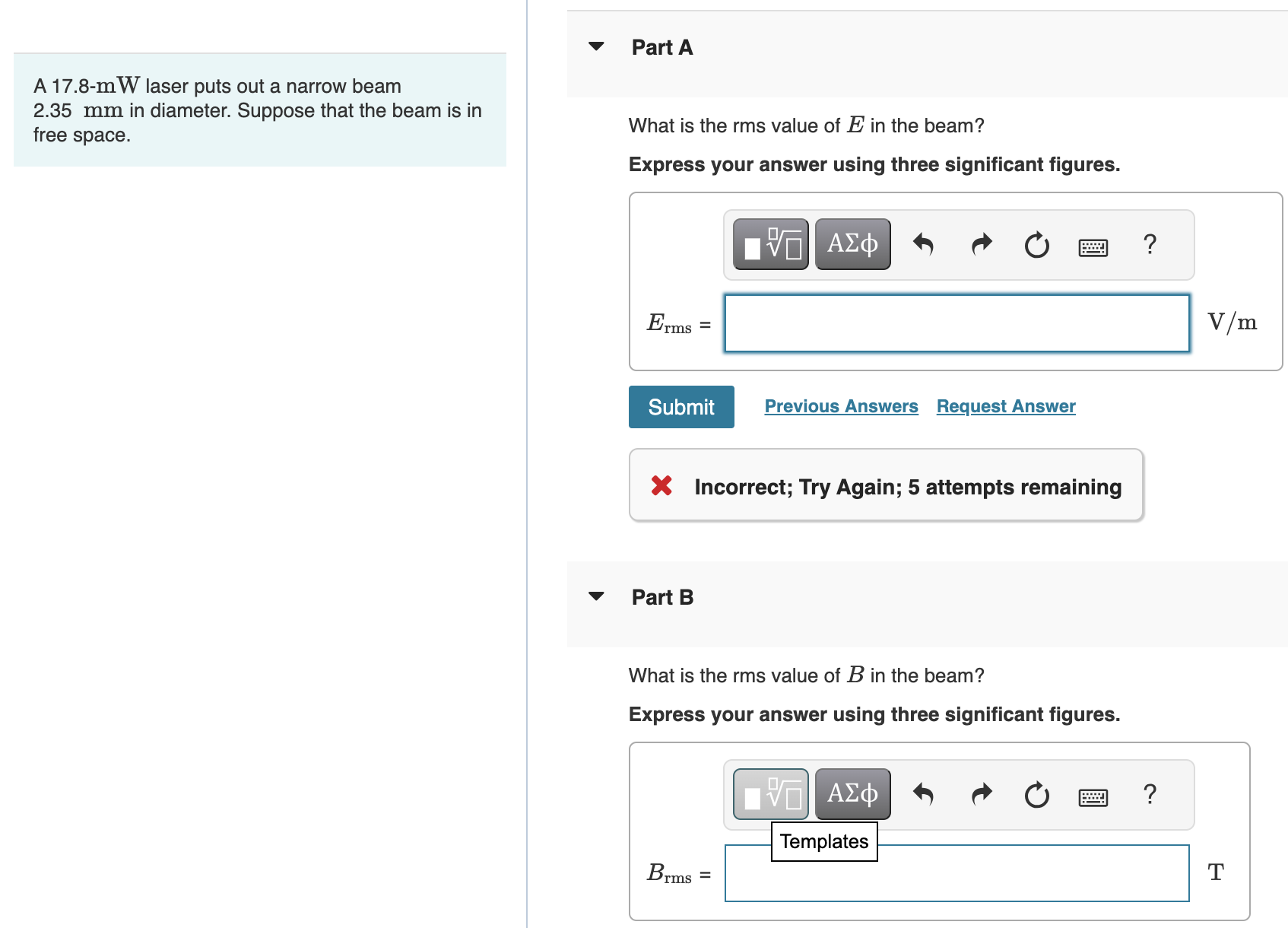 A 17.8-$\mathrm{mW}$ laser puts out a narrow beam 2.35 $\mathrm{mm}$ in diameter. Suppose that the beam is in free space.

Part A

What is the rms value of $E$ in the beam?

Express your answer using three significant figures.

ΑΣφ ?

$E_{\mathrm{rms}}$ = $\mathrm{V/m}$

Submit Previous Answers Request Answer

Incorrect; Try Again; 5 attempts remaining

Part B

What is the rms value of $B$ in the beam?

Express your answer using three significant figures.

ΑΣφ ?

Templates

$B_{\mathrm{rms}}$ = $\mathrm{T}$