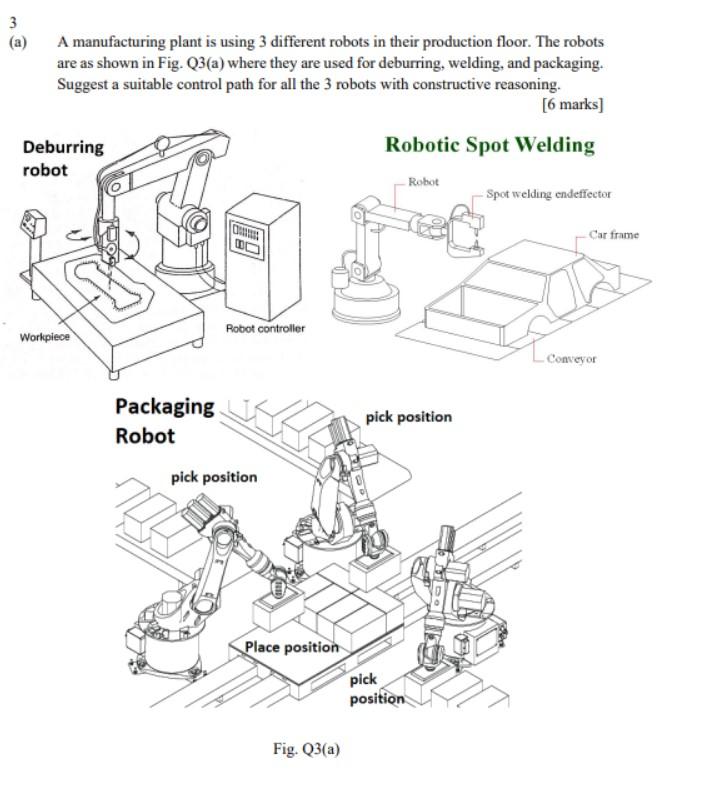 3
(a) A manufacturing plant is using 3 different robots in their production floor. The robots are as shown in Fig. Q3(a) where they are used for deburring, welding, and packaging. Suggest a suitable control path for all the 3 robots with constructive reasoning.

[6 marks]

Deburring robot

Workpiece

Robot controller

Robotic Spot Welding

Robot

Spot welding endeffector

Car frame

Conveyor

Packaging Robot

pick position

pick position

Place position

pick position

Fig. Q3(a)