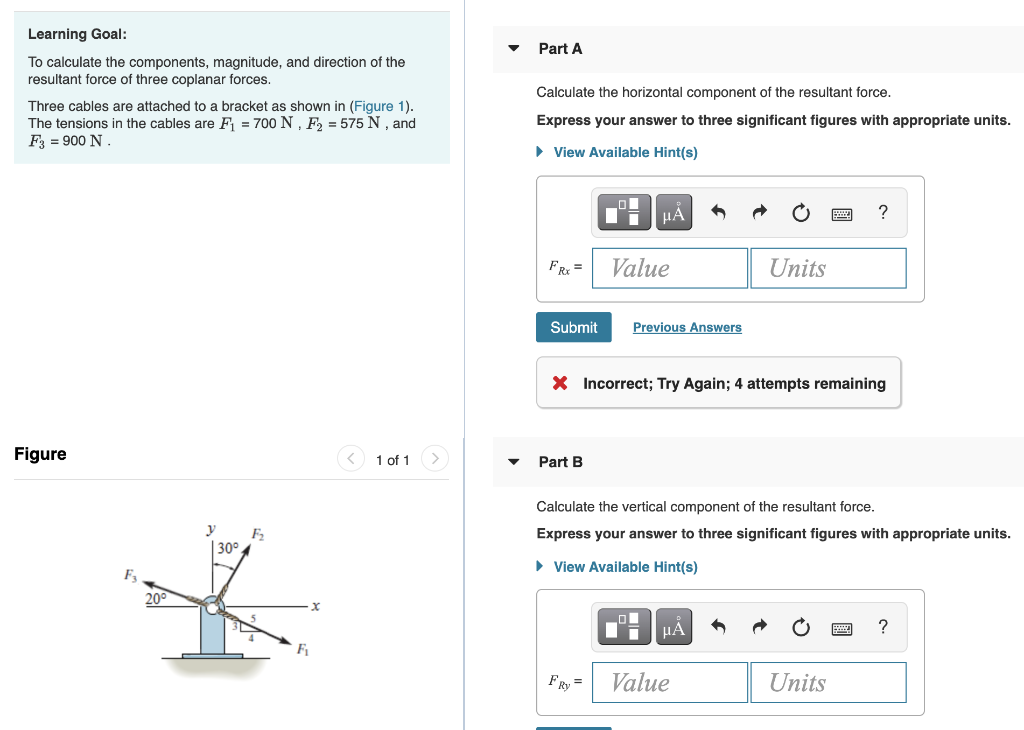 Learning Goal:

To calculate the components, magnitude, and direction of the resultant force of three coplanar forces.

Three cables are attached to a bracket as shown in (Figure 1). The tensions in the cables are $F_1$ = 700 N , $F_2$ = 575 N , and $F_3$ = 900 N .

Figure

1 of 1

$y$
$F_2$
30°
$F_3$
20°
$x$
5
3
4
$F_1$

Part A

Calculate the horizontal component of the resultant force.

Express your answer to three significant figures with appropriate units.

View Available Hint(s)

μÅ
?

$F_{Rx}$ = Value Units

Submit Previous Answers

Incorrect; Try Again; 4 attempts remaining

Part B

Calculate the vertical component of the resultant force.

Express your answer to three significant figures with appropriate units.

View Available Hint(s)

μÅ
?

$F_{Ry}$ = Value Units