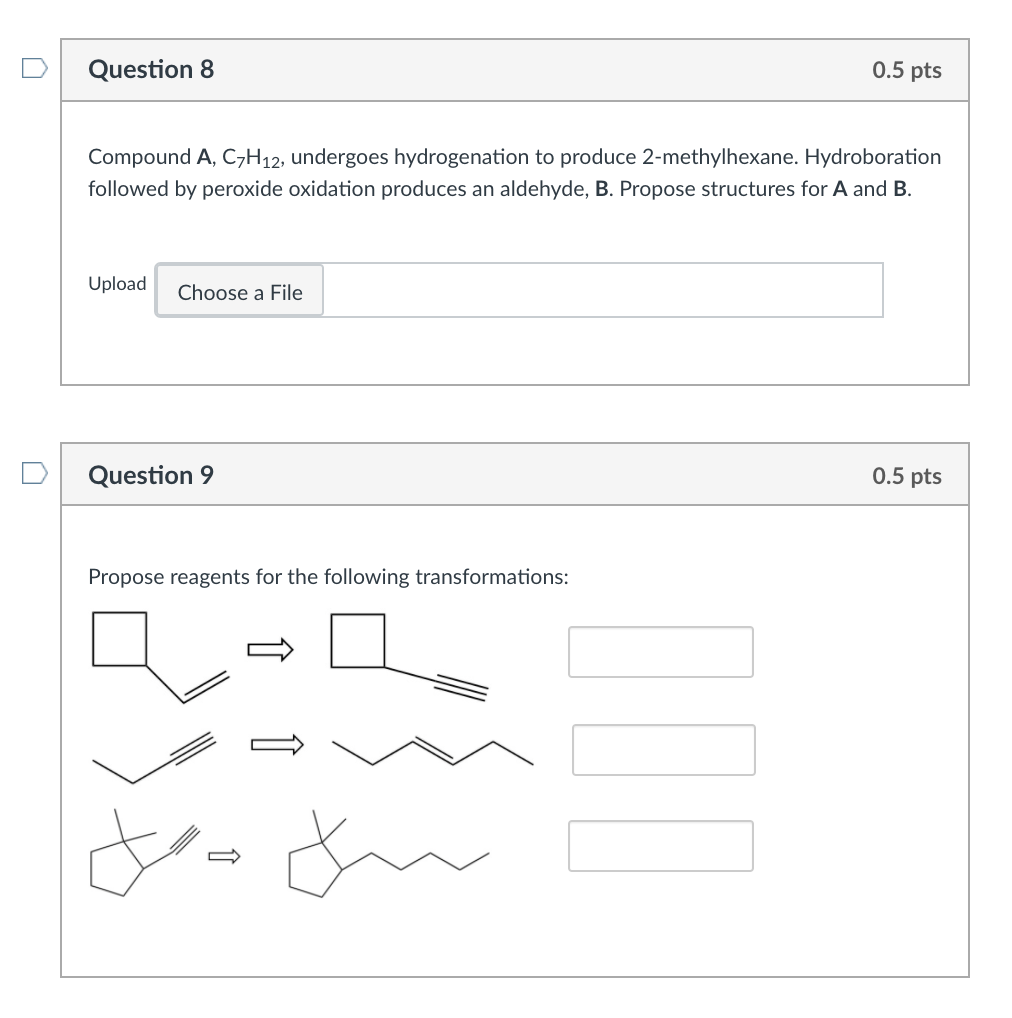 Question 8

0.5 pts

Compound **A**, $C_7H_{12}$, undergoes hydrogenation to produce 2-methylhexane. Hydroboration followed by peroxide oxidation produces an aldehyde, **B**. Propose structures for **A** and **B**.

Upload Choose a File

Question 9

0.5 pts

Propose reagents for the following transformations: