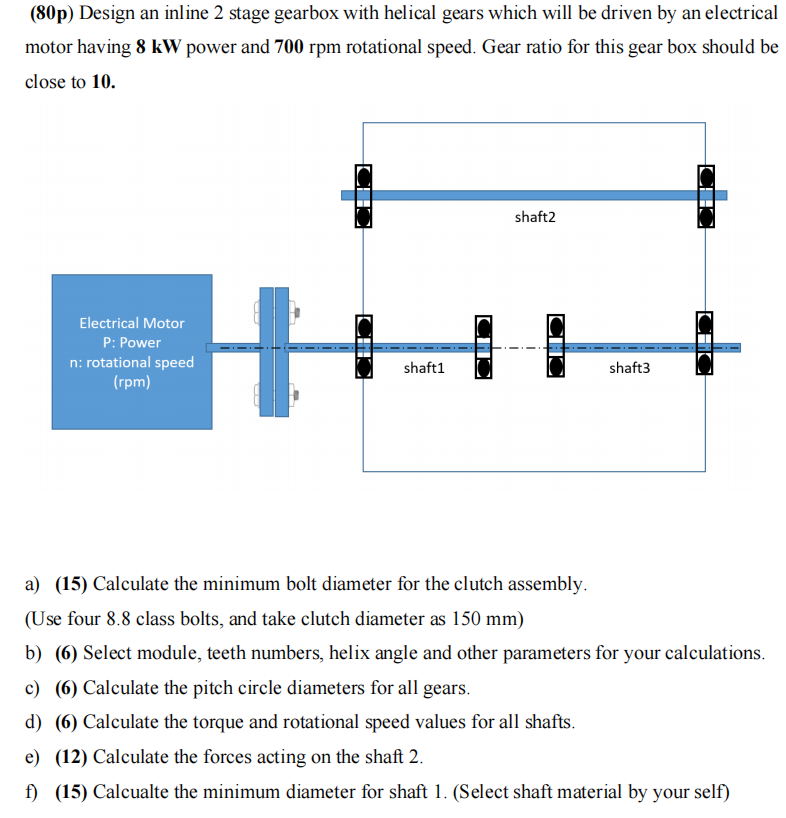 (80p) Design an inline 2 stage gearbox with helical gears which will be driven by an electrical motor having 8 kW power and 700 rpm rotational speed. Gear ratio for this gear box should be close to 10.

shaft2

Electrical Motor
P: Power
n: rotational speed
(rpm)

shaft1

shaft3

a) (15) Calculate the minimum bolt diameter for the clutch assembly.
(Use four 8.8 class bolts, and take clutch diameter as 150 mm)
b) (6) Select module, teeth numbers, helix angle and other parameters for your calculations.
c) (6) Calculate the pitch circle diameters for all gears.
d) (6) Calculate the torque and rotational speed values for all shafts.
e) (12) Calculate the forces acting on the shaft 2.
f) (15) Calcualte the minimum diameter for shaft 1. (Select shaft material by your self)