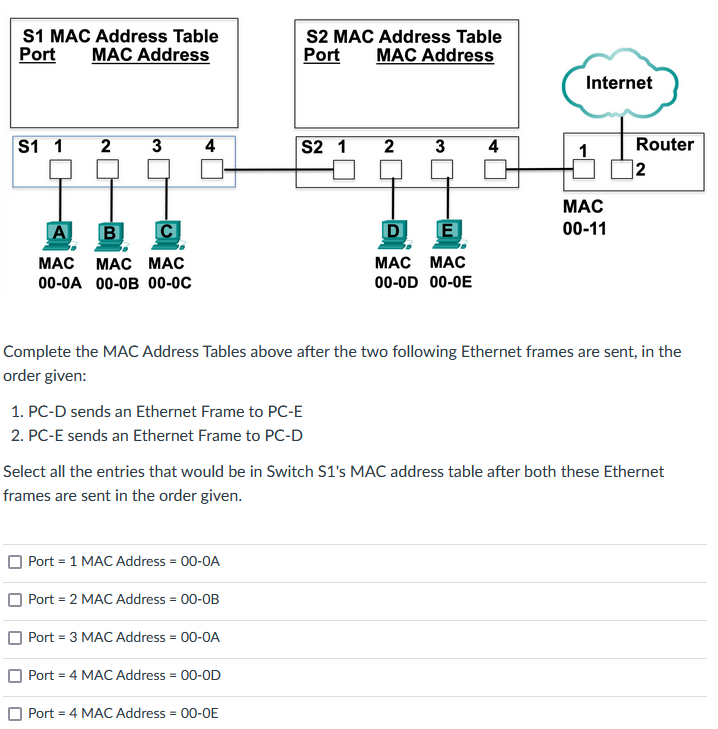 S1 MAC Address Table
Port MAC Address

S2 MAC Address Table
Port MAC Address

Internet

S1 1 2 3 4

S2 1 2 3 4

1 Router 2

MAC
00-11

A B C

MAC 00-0A MAC 00-0B MAC 00-0C

D E

MAC 00-0D MAC 00-0E

Complete the MAC Address Tables above after the two following Ethernet frames are sent, in the order given:

1. PC-D sends an Ethernet Frame to PC-E
2. PC-E sends an Ethernet Frame to PC-D

Select all the entries that would be in Switch S1's MAC address table after both these Ethernet frames are sent in the order given.

Port = 1 MAC Address = 00-0A

Port = 2 MAC Address = 00-0B

Port = 3 MAC Address = 00-0A

Port = 4 MAC Address = 00-0D

Port = 4 MAC Address = 00-0E