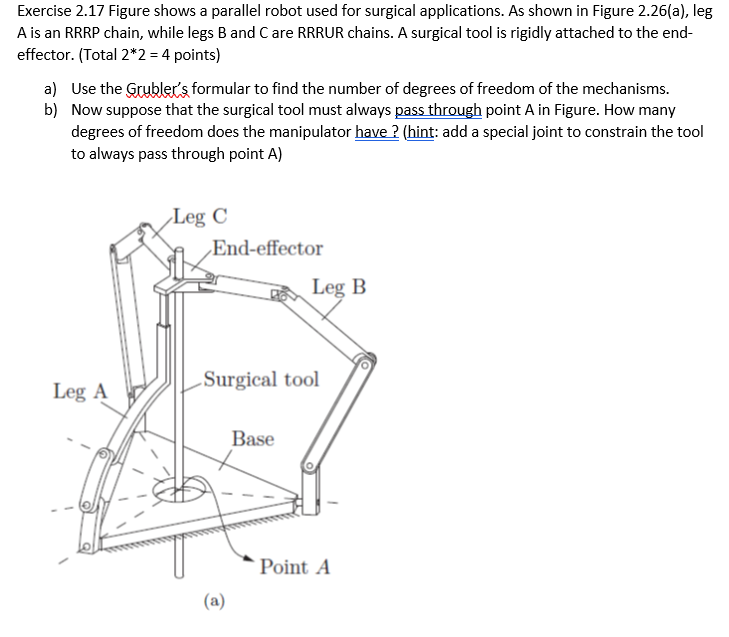 Exercise 2.17 Figure shows a parallel robot used for surgical applications. As shown in Figure 2.26(a), leg A is an RRRP chain, while legs B and C are RRRUR chains. A surgical tool is rigidly attached to the end-effector. (Total 2*2 = 4 points)

a) Use the Grubler's formular to find the number of degrees of freedom of the mechanisms.
b) Now suppose that the surgical tool must always pass through point A in Figure. How many degrees of freedom does the manipulator have ? (hint: add a special joint to constrain the tool to always pass through point A)

Leg C
End-effector
Leg B
Surgical tool
Leg A
Base
Point $A$
(a)