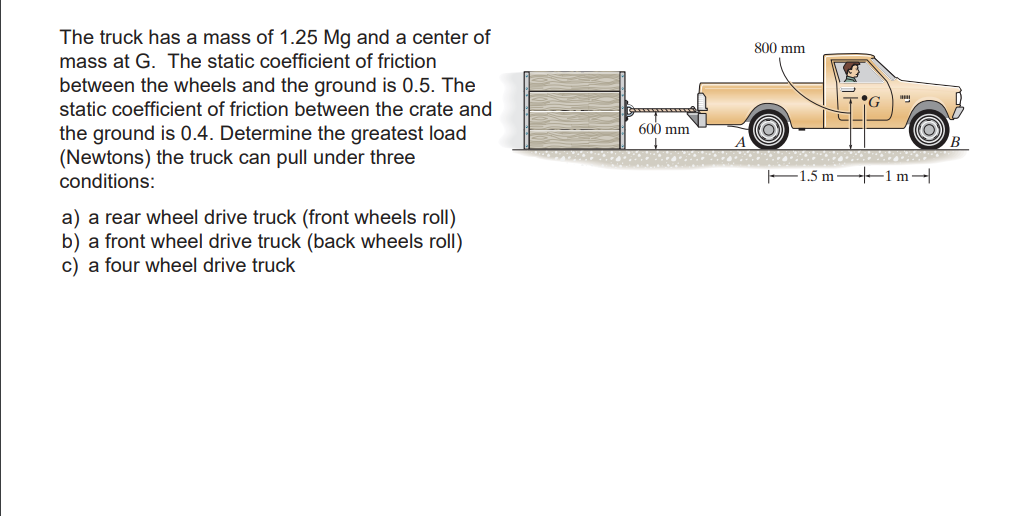 The truck has a mass of 1.25 Mg and a center of mass at G. The static coefficient of friction between the wheels and the ground is 0.5. The static coefficient of friction between the crate and the ground is 0.4. Determine the greatest load (Newtons) the truck can pull under three conditions:

a) a rear wheel drive truck (front wheels roll)
b) a front wheel drive truck (back wheels roll)
c) a four wheel drive truck

800 mm
G
600 mm
A
B
1.5 m
1 m