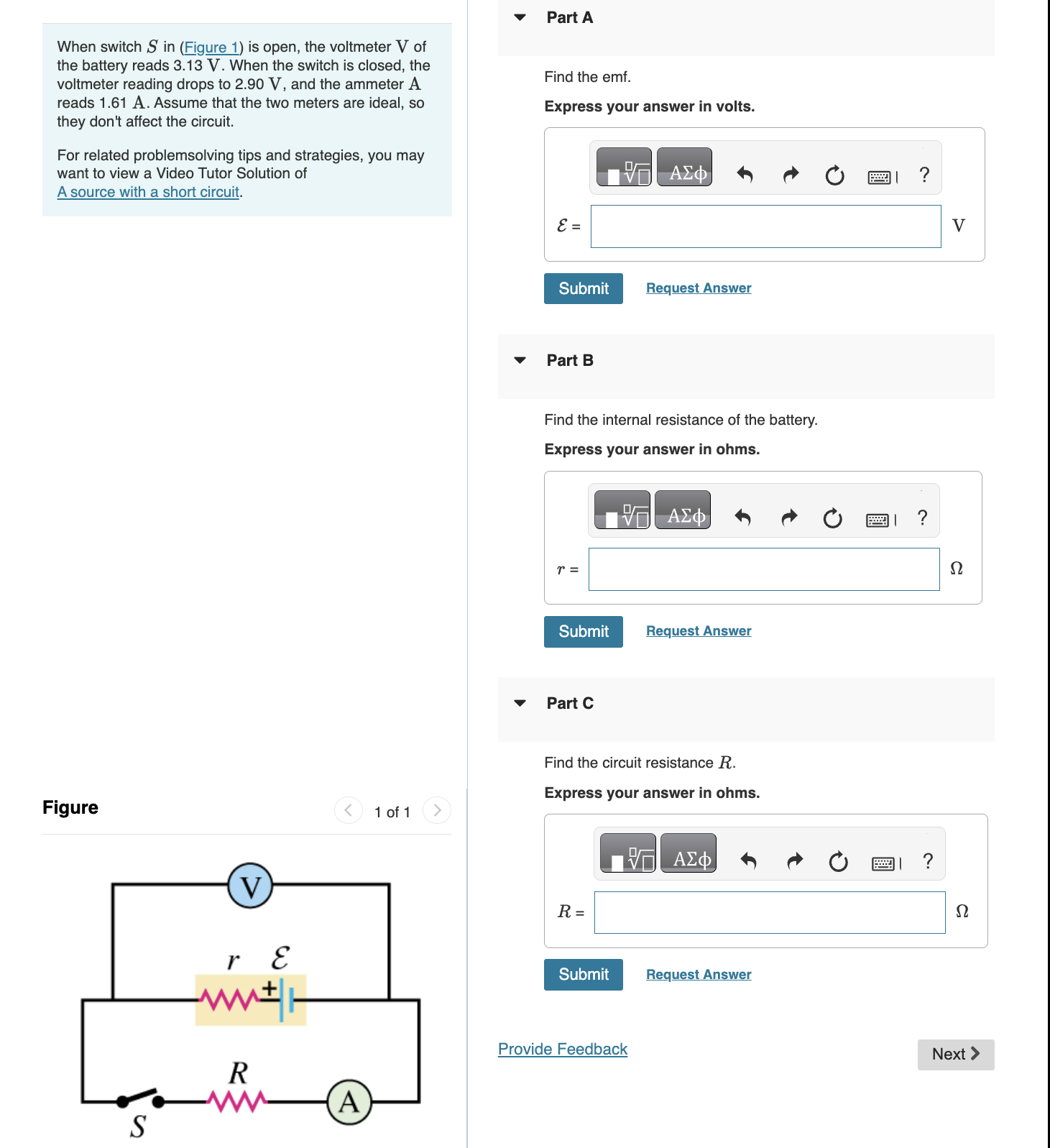 When switch $S$ in (Figure 1) is open, the voltmeter $V$ of the battery reads 3.13 $V$. When the switch is closed, the voltmeter reading drops to 2.90 $V$, and the ammeter $A$ reads 1.61 $A$. Assume that the two meters are ideal, so they don't affect the circuit.

For related problemsolving tips and strategies, you may want to view a Video Tutor Solution of A source with a short circuit.

Figure

1 of 1

V

$r$ $\mathcal{E}$

+

$R$

A

$S$

Part A

Find the emf.

Express your answer in volts.

ΑΣφ ?

$\mathcal{E}$ = V

Submit Request Answer

Part B

Find the internal resistance of the battery.

Express your answer in ohms.

ΑΣφ ?

$r$ = $\Omega$

Submit Request Answer

Part C

Find the circuit resistance $R$.

Express your answer in ohms.

ΑΣφ ?

$R$ = $\Omega$

Submit Request Answer

Provide Feedback

Next