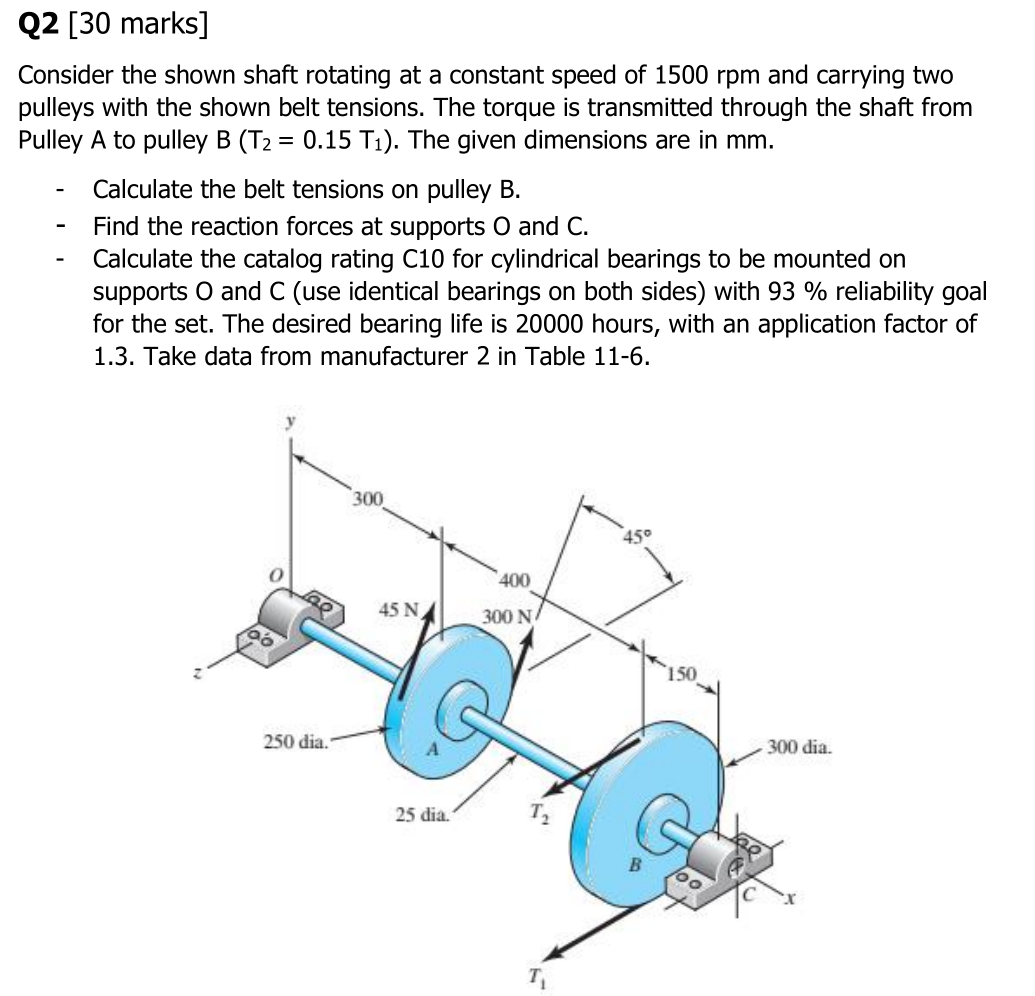 **Q2** [30 marks]

Consider the shown shaft rotating at a constant speed of 1500 rpm and carrying two pulleys with the shown belt tensions. The torque is transmitted through the shaft from Pulley A to pulley B ($T_2 = 0.15\ T_1$). The given dimensions are in mm.

- Calculate the belt tensions on pulley B.
- Find the reaction forces at supports O and C.
- Calculate the catalog rating C10 for cylindrical bearings to be mounted on supports O and C (use identical bearings on both sides) with 93 % reliability goal for the set. The desired bearing life is 20000 hours, with an application factor of 1.3. Take data from manufacturer 2 in Table 11-6.

y
300
45°
O
400
45 N
300 N
z
150
250 dia.
A
300 dia.
25 dia.
$T_2$
B
C
x
$T_1$