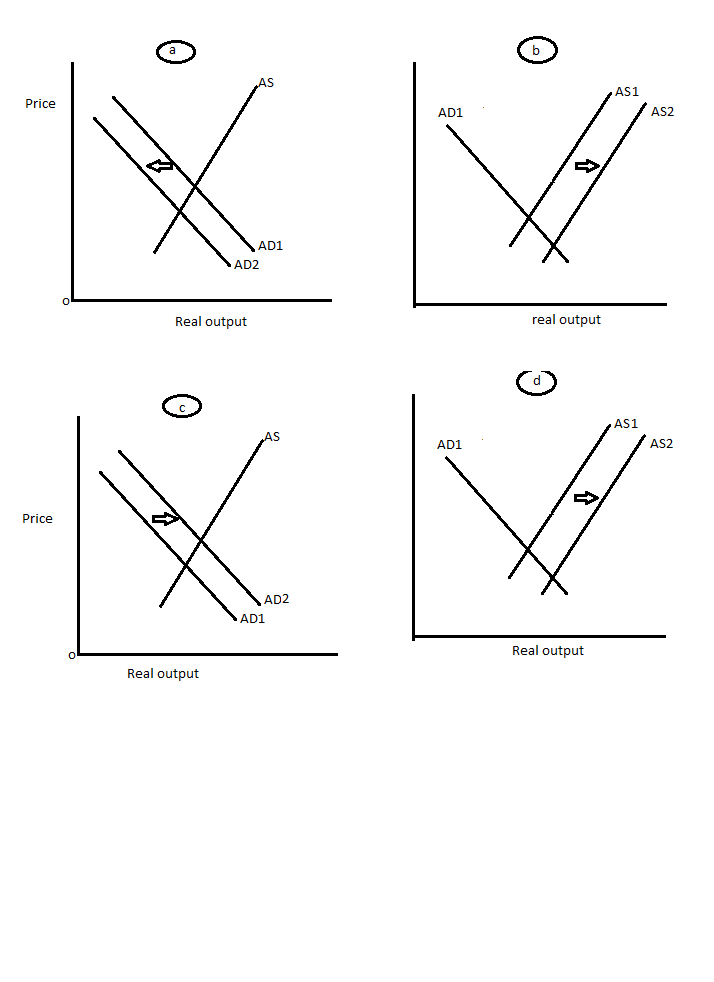 a

Price

AS

AD1

AD2

o

Real output

b

AD1

AS1

AS2

real output

c

Price

AS

AD2

AD1

o

Real output

d

AD1

AS1

AS2

Real output