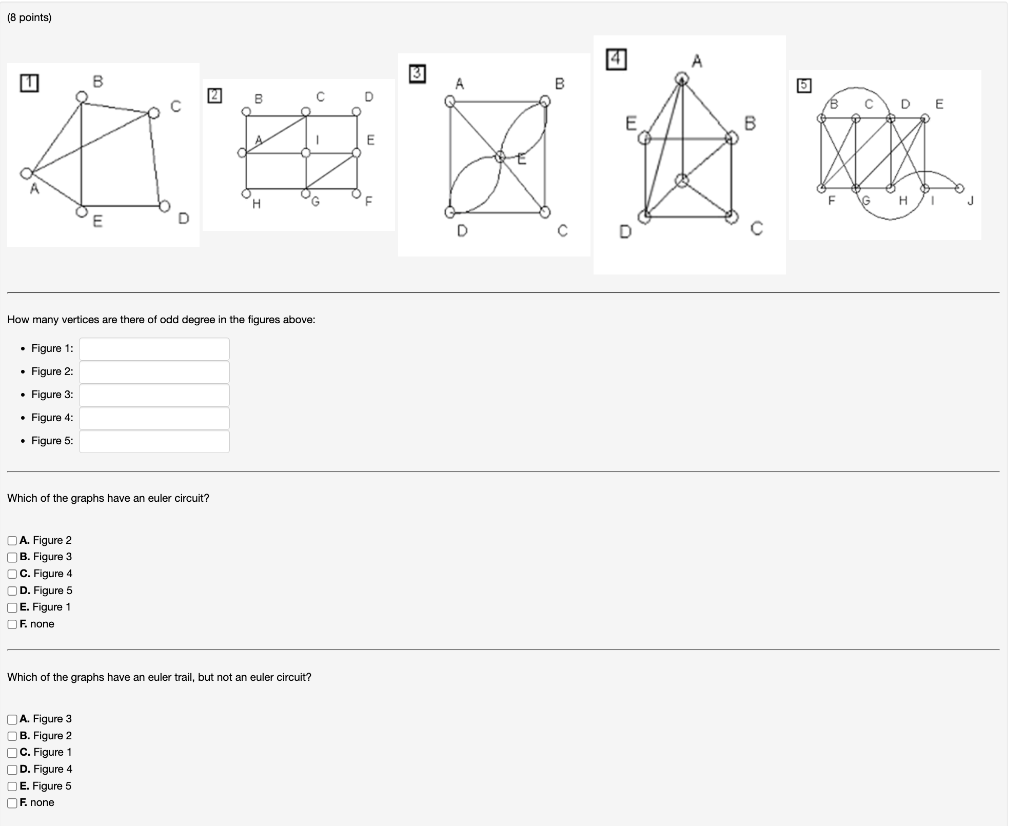 (8 points)

1
B
C
A
E
D

2
B
C
D
A
I
E
H
G
F

3
A
B
E
D
C

4
A
E
B
D
C

5
B
C
D
E
F
G
H
I
J

How many vertices are there of odd degree in the figures above:

• Figure 1:
• Figure 2:
• Figure 3:
• Figure 4:
• Figure 5:

Which of the graphs have an euler circuit?

A. Figure 2
B. Figure 3
C. Figure 4
D. Figure 5
E. Figure 1
F. none

Which of the graphs have an euler trail, but not an euler circuit?

A. Figure 3
B. Figure 2
C. Figure 1
D. Figure 4
E. Figure 5
F. none