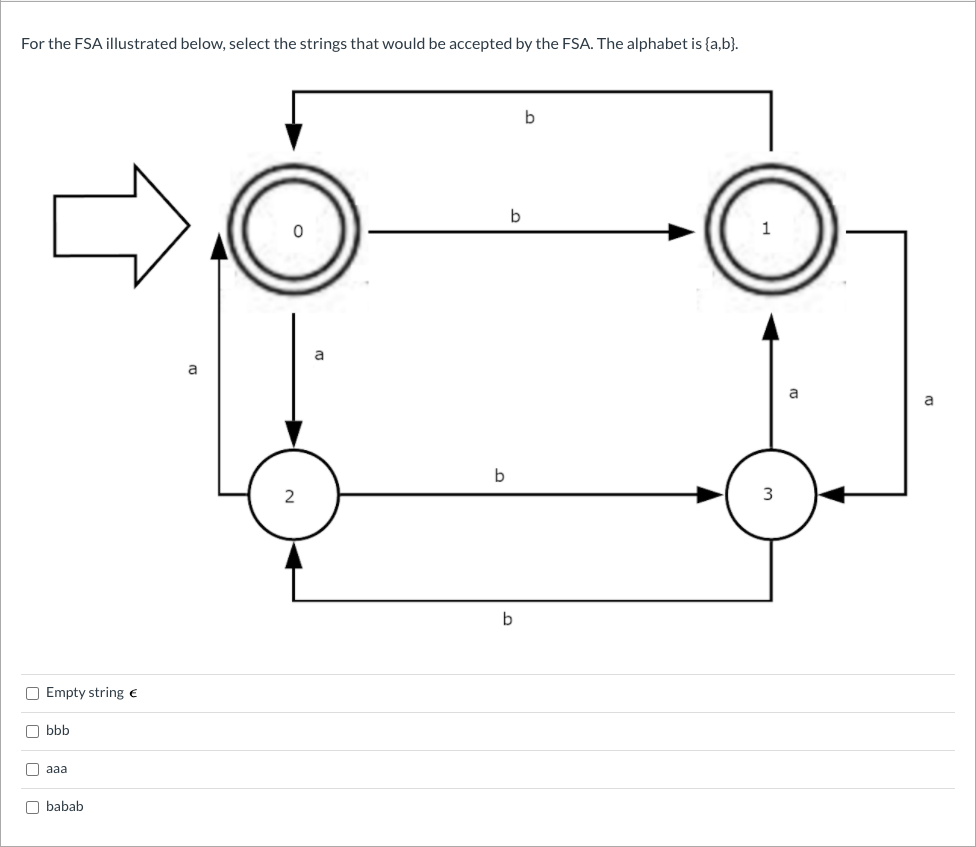 For the FSA illustrated below, select the strings that would be accepted by the FSA. The alphabet is {a,b}.

b

0

b

1

a

a

a

a

2

b

3

b

Empty string $\epsilon$

bbb

aaa

babab