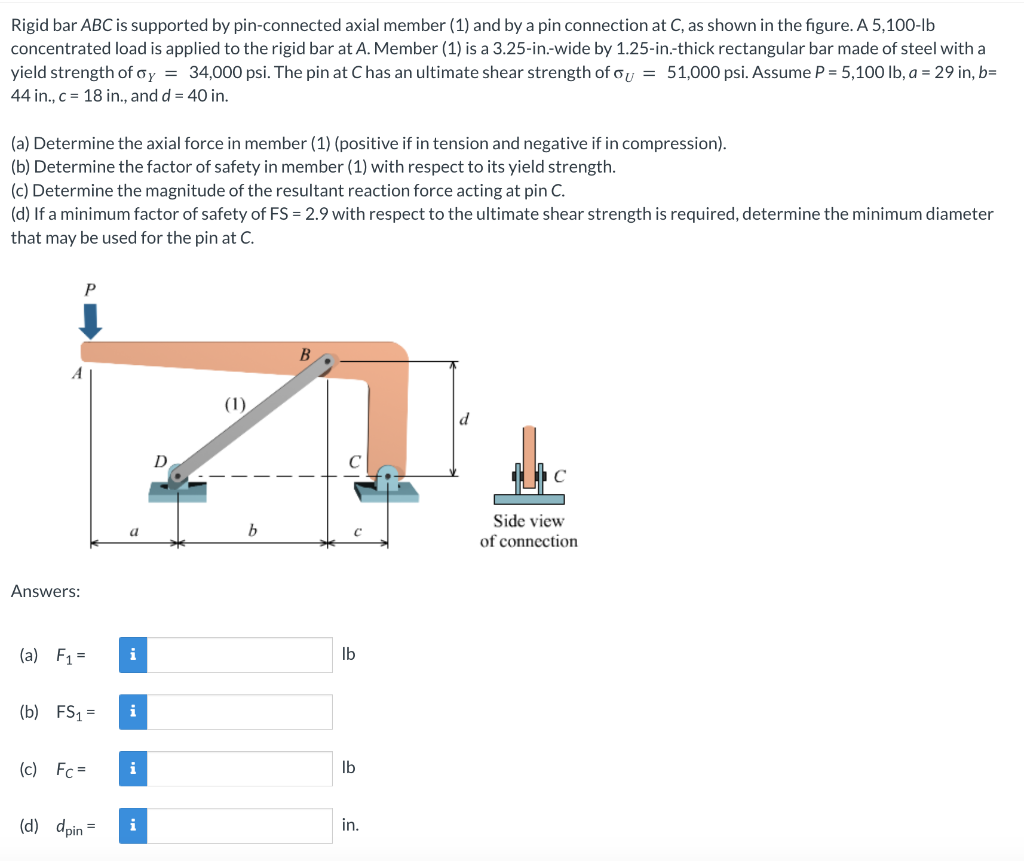 Rigid bar ABC is supported by pin-connected axial member (1) and by a pin connection at C, as shown in the figure. A 5,100-lb concentrated load is applied to the rigid bar at A. Member (1) is a 3.25-in.-wide by 1.25-in.-thick rectangular bar made of steel with a yield strength of $\sigma_Y = 34{,}000$ psi. The pin at C has an ultimate shear strength of $\sigma_U = 51{,}000$ psi. Assume P = 5,100 lb, a = 29 in, b= 44 in., c = 18 in., and d = 40 in.

(a) Determine the axial force in member (1) (positive if in tension and negative if in compression).
(b) Determine the factor of safety in member (1) with respect to its yield strength.
(c) Determine the magnitude of the resultant reaction force acting at pin C.
(d) If a minimum factor of safety of FS = 2.9 with respect to the ultimate shear strength is required, determine the minimum diameter that may be used for the pin at C.

P
A
B
(1)
D
C
d
a
b
c
C
Side view of connection

Answers:

(a) $F_1$ = i lb

(b) $FS_1$ = i

(c) $F_C$ = i lb

(d) $d_{pin}$ = i in.