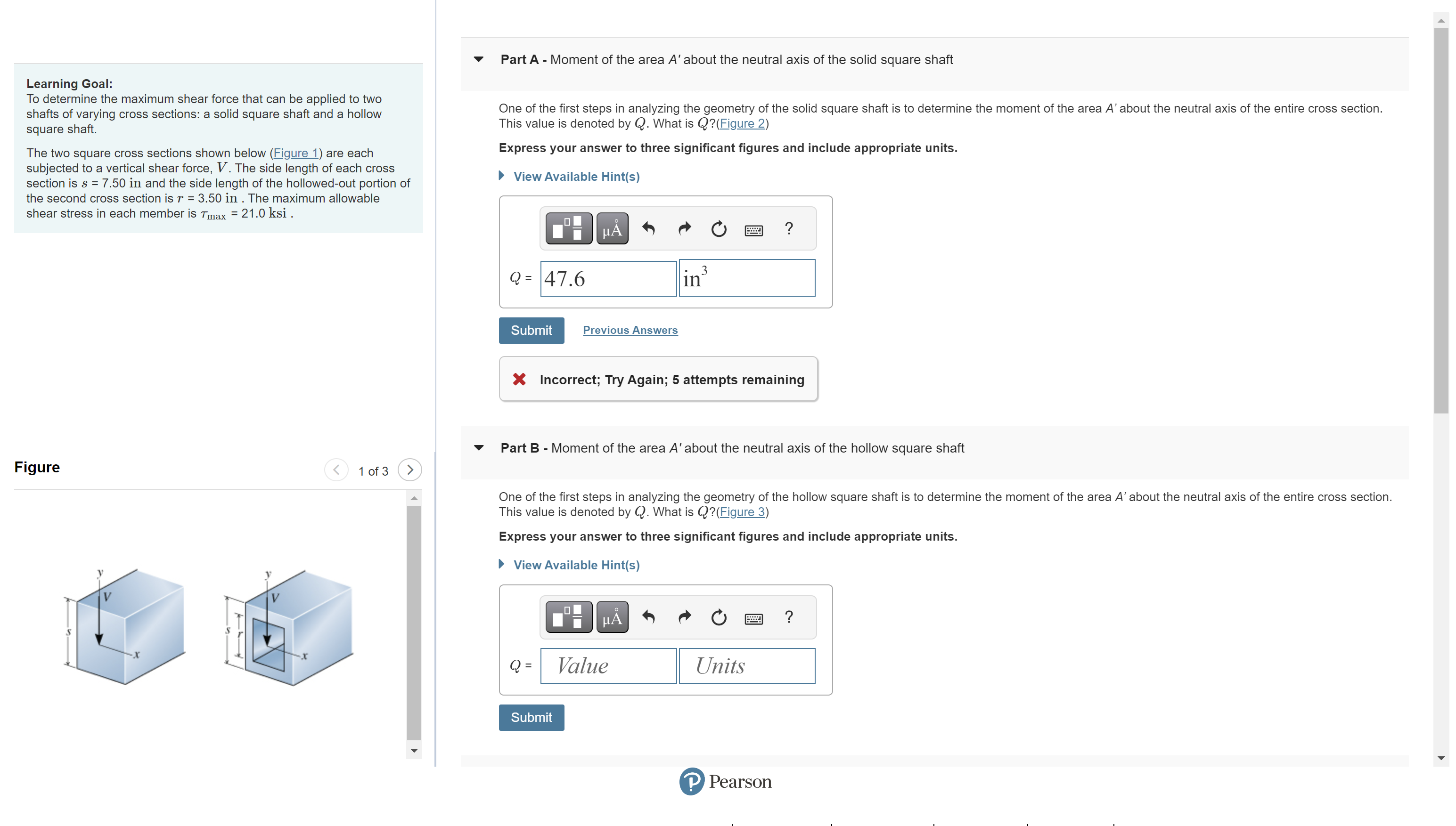 Learning Goal:
To determine the maximum shear force that can be applied to two shafts of varying cross sections: a solid square shaft and a hollow square shaft.

The two square cross sections shown below (Figure 1) are each subjected to a vertical shear force, $V$. The side length of each cross section is $s$ = 7.50 in and the side length of the hollowed-out portion of the second cross section is $r$ = 3.50 in . The maximum allowable shear stress in each member is $\tau_{max}$ = 21.0 ksi .

Figure

1 of 3

y
V
s
x
y
V
s
r
x

Part A - Moment of the area $A'$ about the neutral axis of the solid square shaft

One of the first steps in analyzing the geometry of the solid square shaft is to determine the moment of the area $A'$ about the neutral axis of the entire cross section. This value is denoted by $Q$. What is $Q$?(Figure 2)

Express your answer to three significant figures and include appropriate units.

View Available Hint(s)

μÅ ?

$Q$ = 47.6 $in^3$

Submit Previous Answers

Incorrect; Try Again; 5 attempts remaining

Part B - Moment of the area $A'$ about the neutral axis of the hollow square shaft

One of the first steps in analyzing the geometry of the hollow square shaft is to determine the moment of the area $A'$ about the neutral axis of the entire cross section. This value is denoted by $Q$. What is $Q$?(Figure 3)

Express your answer to three significant figures and include appropriate units.

View Available Hint(s)

μÅ ?

$Q$ = Value Units

Submit

Pearson