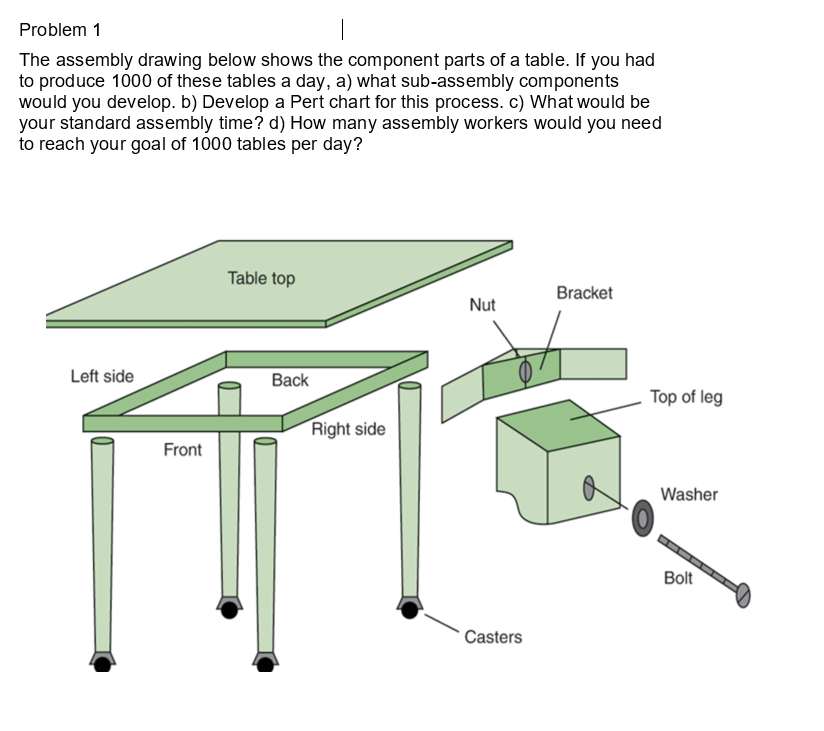 Problem 1

The assembly drawing below shows the component parts of a table. If you had to produce 1000 of these tables a day, a) what sub-assembly components would you develop. b) Develop a Pert chart for this process. c) What would be your standard assembly time? d) How many assembly workers would you need to reach your goal of 1000 tables per day?

Table top
Nut
Bracket
Left side
Back
Top of leg
Right side
Front
Washer
Bolt
Casters