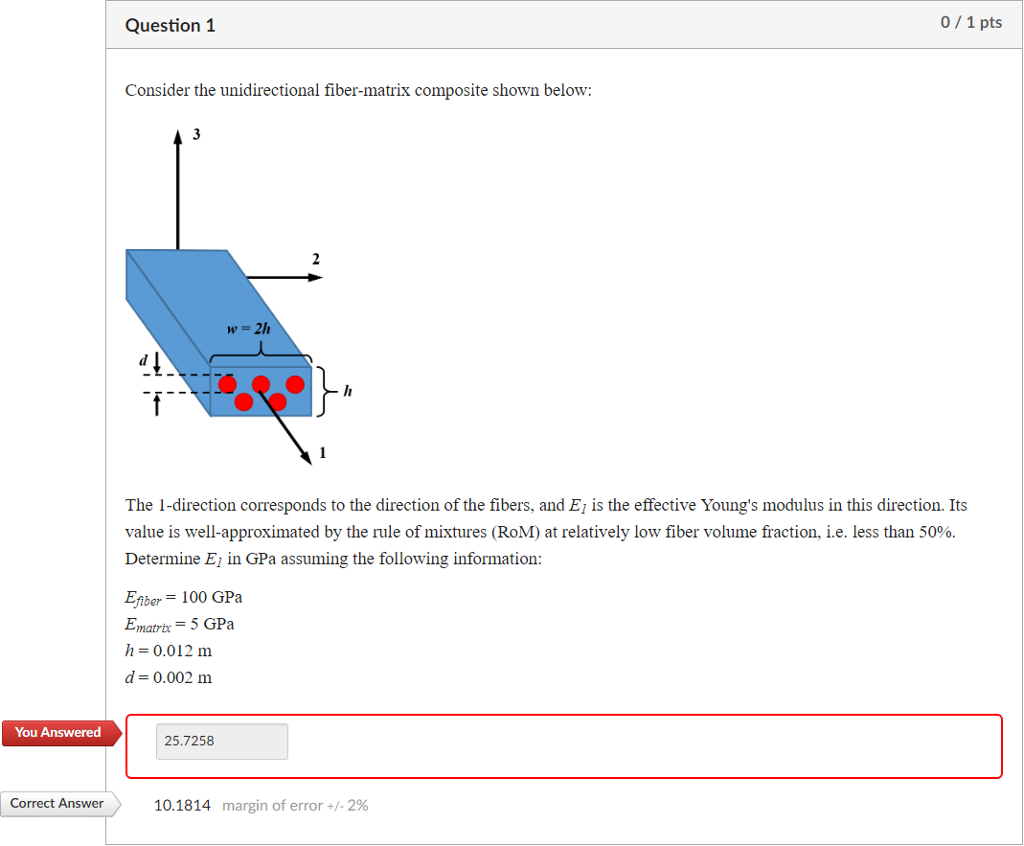 Question 1

0 / 1 pts

Consider the unidirectional fiber-matrix composite shown below:

3

2

$w = 2h$

$d$

$h$

1

The 1-direction corresponds to the direction of the fibers, and $E_1$ is the effective Young's modulus in this direction. Its value is well-approximated by the rule of mixtures (RoM) at relatively low fiber volume fraction, i.e. less than 50%. Determine $E_1$ in GPa assuming the following information:

$E_{fiber} = 100$ GPa
$E_{matrix} = 5$ GPa
$h = 0.012$ m
$d = 0.002$ m

You Answered

25.7258

Correct Answer

10.1814 margin of error +/- 2%