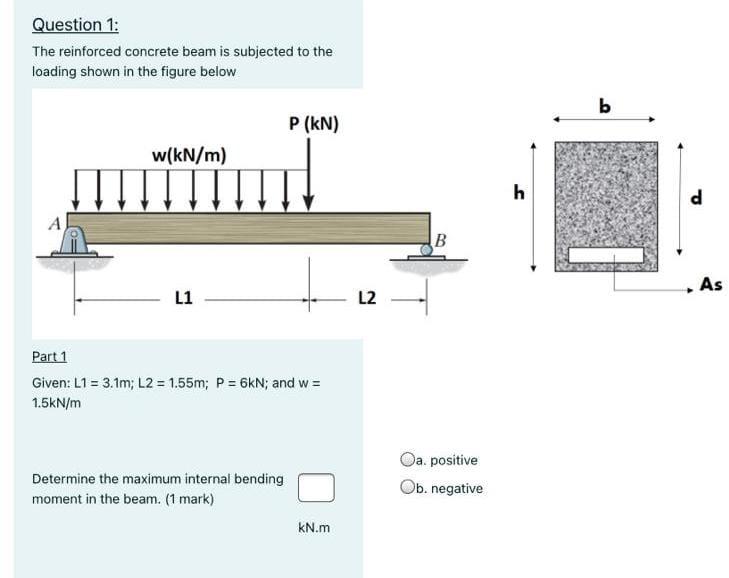 Question 1:

The reinforced concrete beam is subjected to the loading shown in the figure below

P (kN)

w(kN/m)

A

B

L1

L2

b

h

d

As

Part 1

Given: L1 = 3.1m; L2 = 1.55m; P = 6kN; and w = 1.5kN/m

Determine the maximum internal bending moment in the beam. (1 mark)

kN.m

a. positive

b. negative