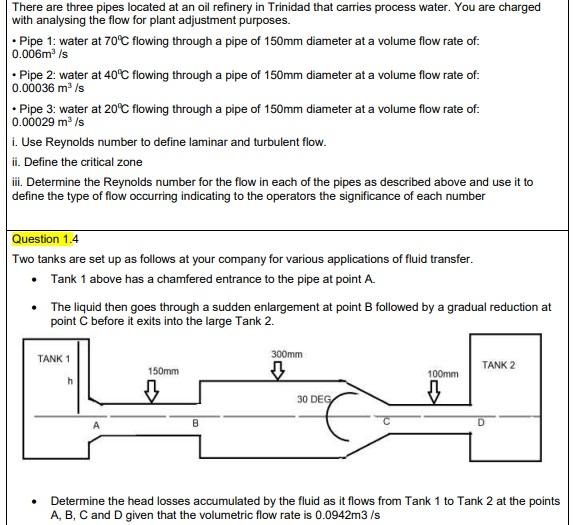 There are three pipes located at an oil refinery in Trinidad that carries process water. You are charged with analysing the flow for plant adjustment purposes.

• Pipe 1: water at $70^0C$ flowing through a pipe of 150mm diameter at a volume flow rate of: $0.006m^3/s$

• Pipe 2: water at $40^0C$ flowing through a pipe of 150mm diameter at a volume flow rate of: $0.00036\ m^3/s$

• Pipe 3: water at $20^0C$ flowing through a pipe of 150mm diameter at a volume flow rate of: $0.00029\ m^3/s$

i. Use Reynolds number to define laminar and turbulent flow.

ii. Define the critical zone

iii. Determine the Reynolds number for the flow in each of the pipes as described above and use it to define the type of flow occurring indicating to the operators the significance of each number

Question 1.4

Two tanks are set up as follows at your company for various applications of fluid transfer.

• Tank 1 above has a chamfered entrance to the pipe at point A.

• The liquid then goes through a sudden enlargement at point B followed by a gradual reduction at point C before it exits into the large Tank 2.

TANK 1
h
150mm
300mm
30 DEG
100mm
TANK 2
A
B
C
D

• Determine the head losses accumulated by the fluid as it flows from Tank 1 to Tank 2 at the points A, B, C and D given that the volumetric flow rate is 0.0942m3 /s