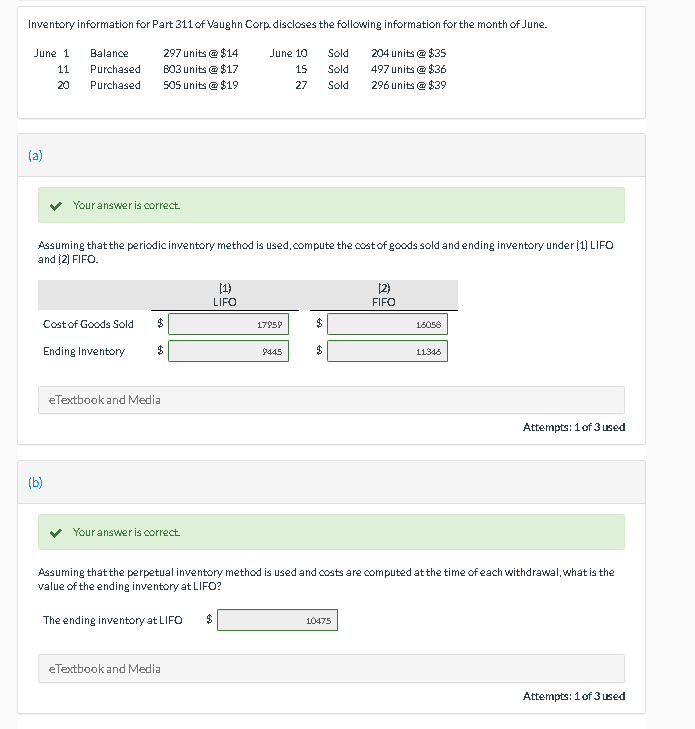 Inventory information for Part 311 of Vaughn Corp. discloses the following information for the month of June.

| June 1 | Balance | 297 units @ $14 | June 10 | Sold | 204 units @ $35 |
|---|---|---|---|---|---|
| 11 | Purchased | 803 units @ $17 | 15 | Sold | 497 units @ $36 |
| 20 | Purchased | 505 units @ $19 | 27 | Sold | 296 units @ $39 |

(a)

Your answer is correct.

Assuming that the periodic inventory method is used, compute the cost of goods sold and ending inventory under (1) LIFO and (2) FIFO.

| | (1) LIFO | (2) FIFO |
|---|---|---|
| Cost of Goods Sold | $ 17959 | $ 16058 |
| Ending Inventory | $ 9445 | $ 11346 |

eTextbook and Media

Attempts: 1 of 3 used

(b)

Your answer is correct.

Assuming that the perpetual inventory method is used and costs are computed at the time of each withdrawal, what is the value of the ending inventory at LIFO?

The ending inventory at LIFO $ 10475

eTextbook and Media

Attempts: 1 of 3 used