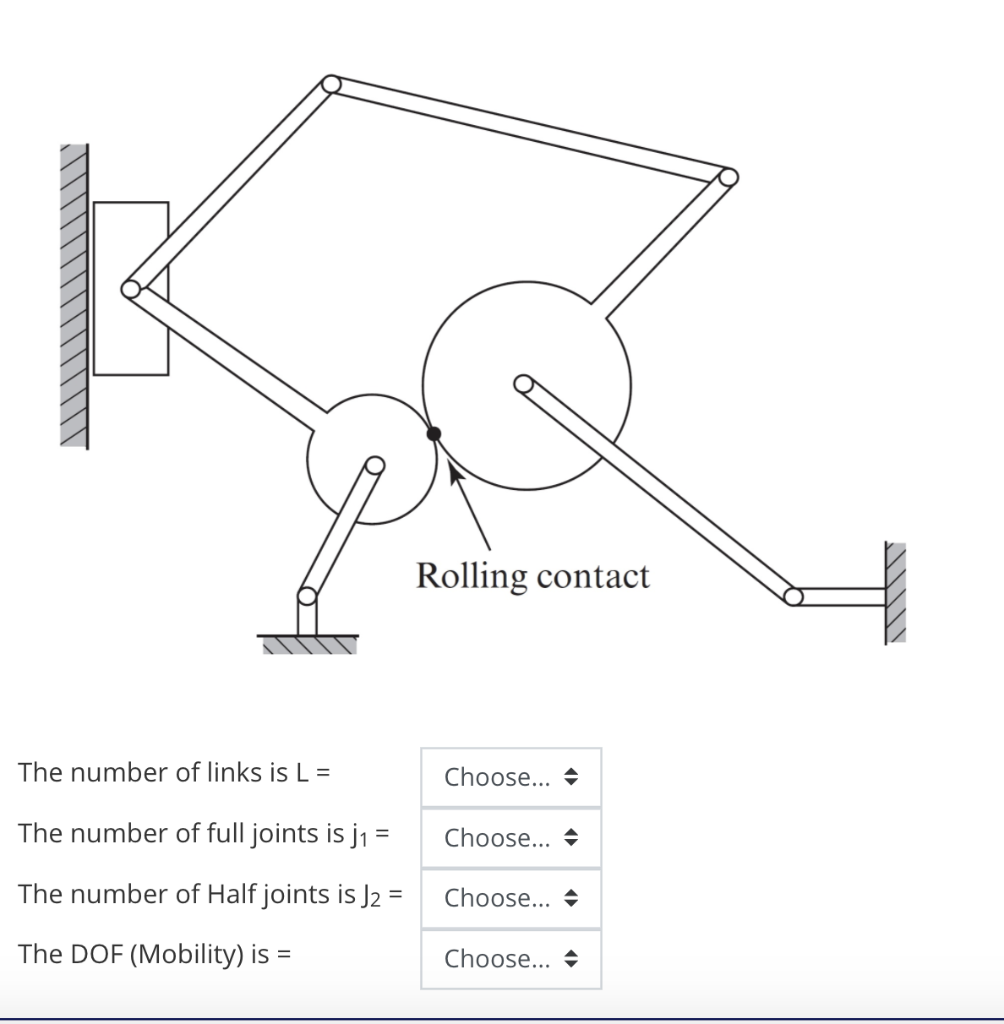 Rolling contact

The number of links is L = Choose...

The number of full joints is $j_1$ = Choose...

The number of Half joints is $J_2$ = Choose...

The DOF (Mobility) is = Choose...