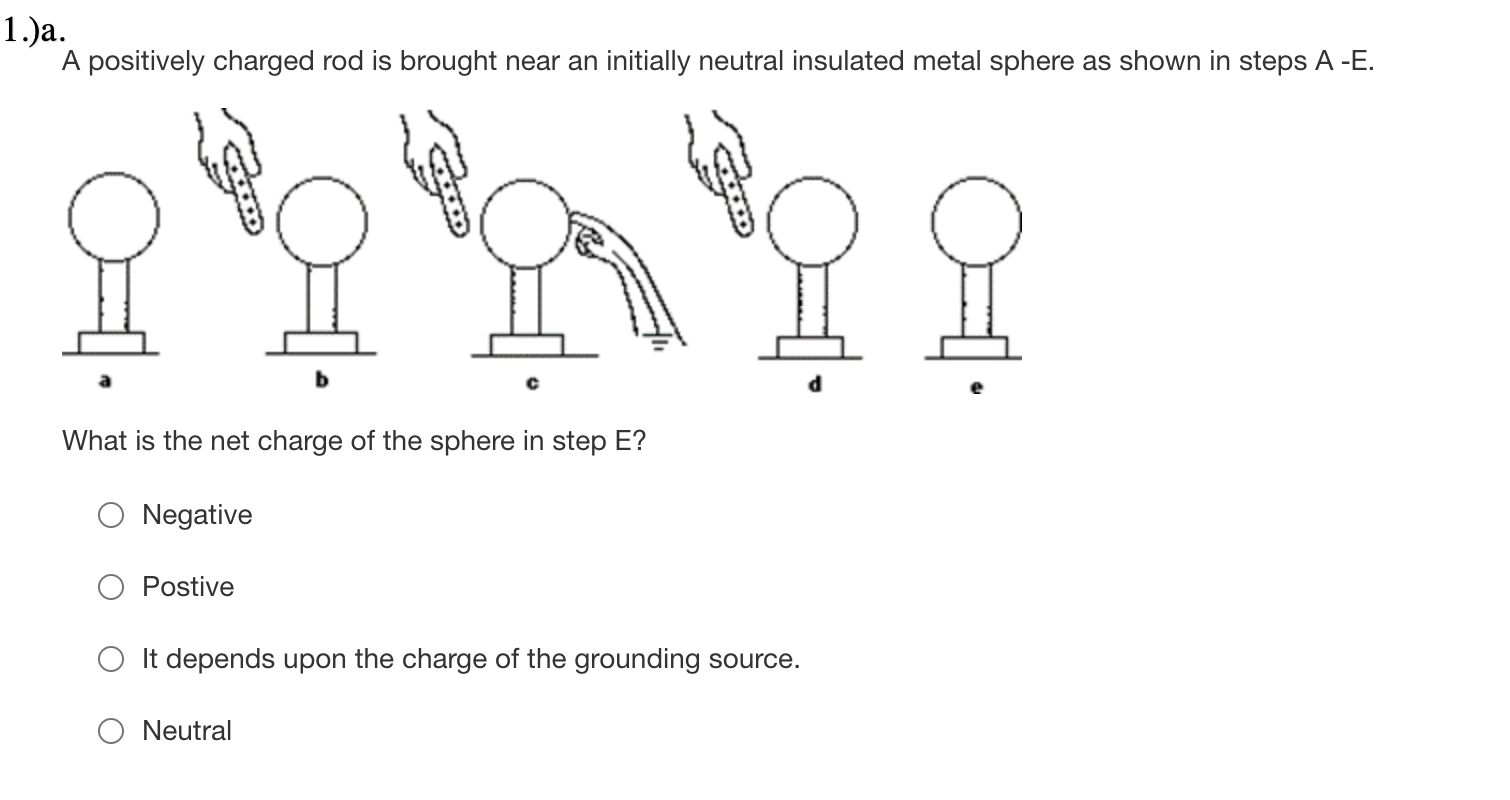 1.)a.
A positively charged rod is brought near an initially neutral insulated metal sphere as shown in steps A -E.

a b c d e

What is the net charge of the sphere in step E?

Negative

Postive

It depends upon the charge of the grounding source.

Neutral