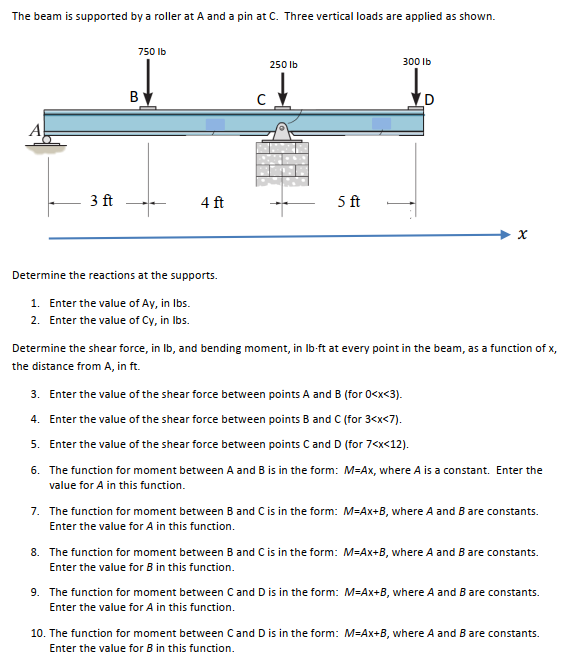 The beam is supported by a roller at A and a pin at C. Three vertical loads are applied as shown.

750 lb
250 lb
300 lb
B
C
D
A
3 ft
4 ft
5 ft
$x$

Determine the reactions at the supports.

1. Enter the value of Ay, in lbs.
2. Enter the value of Cy, in lbs.

Determine the shear force, in lb, and bending moment, in lb·ft at every point in the beam, as a function of x, the distance from A, in ft.

3. Enter the value of the shear force between points A and B (for 0<x<3).
4. Enter the value of the shear force between points B and C (for 3<x<7).
5. Enter the value of the shear force between points C and D (for 7<x<12).
6. The function for moment between A and B is in the form: M=Ax, where A is a constant. Enter the value for A in this function.
7. The function for moment between B and C is in the form: M=Ax+B, where A and B are constants. Enter the value for A in this function.
8. The function for moment between B and C is in the form: M=Ax+B, where A and B are constants. Enter the value for B in this function.
9. The function for moment between C and D is in the form: M=Ax+B, where A and B are constants. Enter the value for A in this function.
10. The function for moment between C and D is in the form: M=Ax+B, where A and B are constants. Enter the value for B in this function.