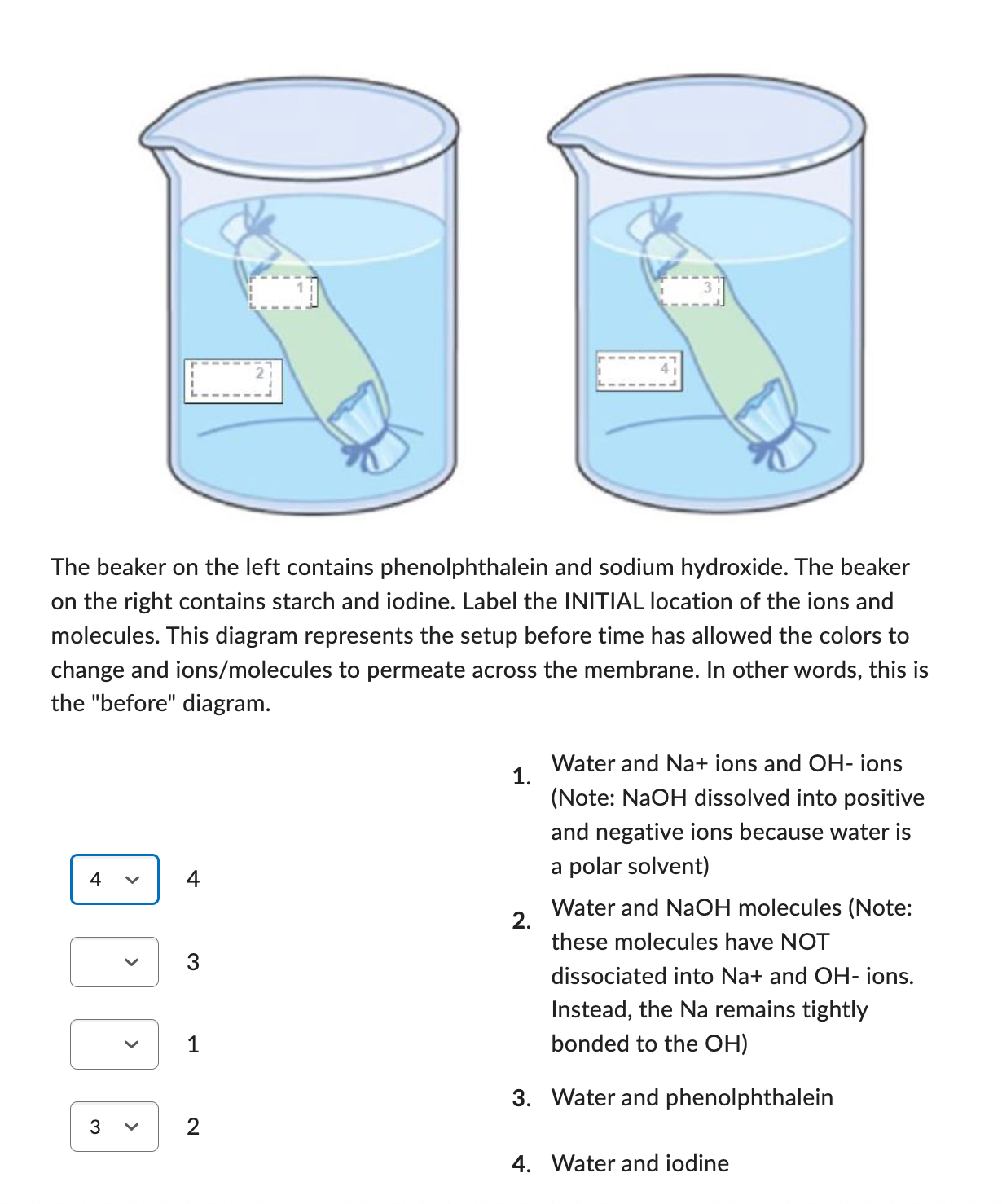 1

2

3

4

The beaker on the left contains phenolphthalein and sodium hydroxide. The beaker on the right contains starch and iodine. Label the INITIAL location of the ions and molecules. This diagram represents the setup before time has allowed the colors to change and ions/molecules to permeate across the membrane. In other words, this is the "before" diagram.

4 4

3

1

3 2

1. Water and Na+ ions and OH- ions (Note: NaOH dissolved into positive and negative ions because water is a polar solvent)

2. Water and NaOH molecules (Note: these molecules have NOT dissociated into Na+ and OH- ions. Instead, the Na remains tightly bonded to the OH)

3. Water and phenolphthalein

4. Water and iodine