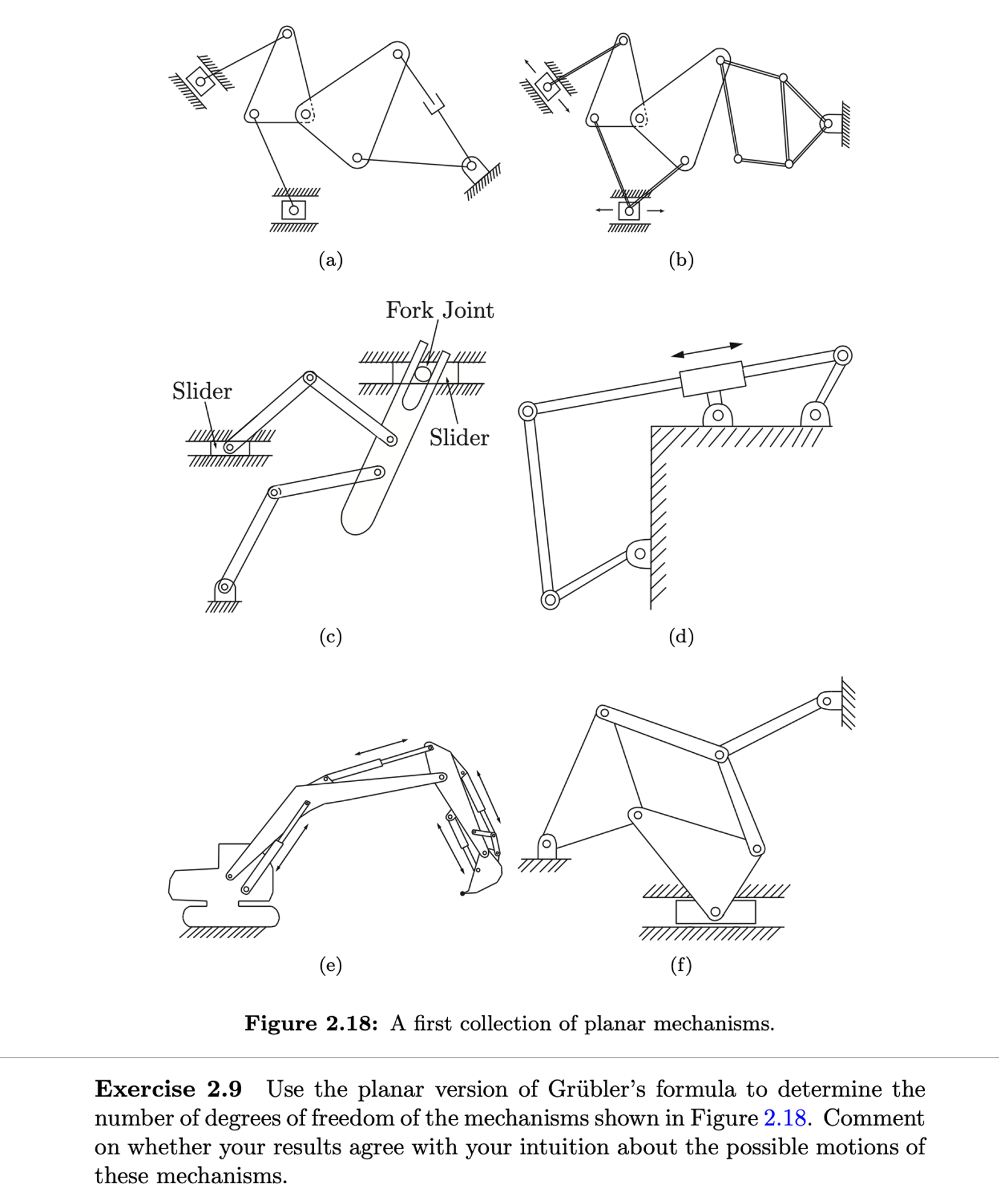 (a)

(b)

Fork Joint

Slider

Slider

(c)

(d)

(e)

(f)

**Figure 2.18:** A first collection of planar mechanisms.

**Exercise 2.9** Use the planar version of Grübler's formula to determine the number of degrees of freedom of the mechanisms shown in Figure 2.18. Comment on whether your results agree with your intuition about the possible motions of these mechanisms.