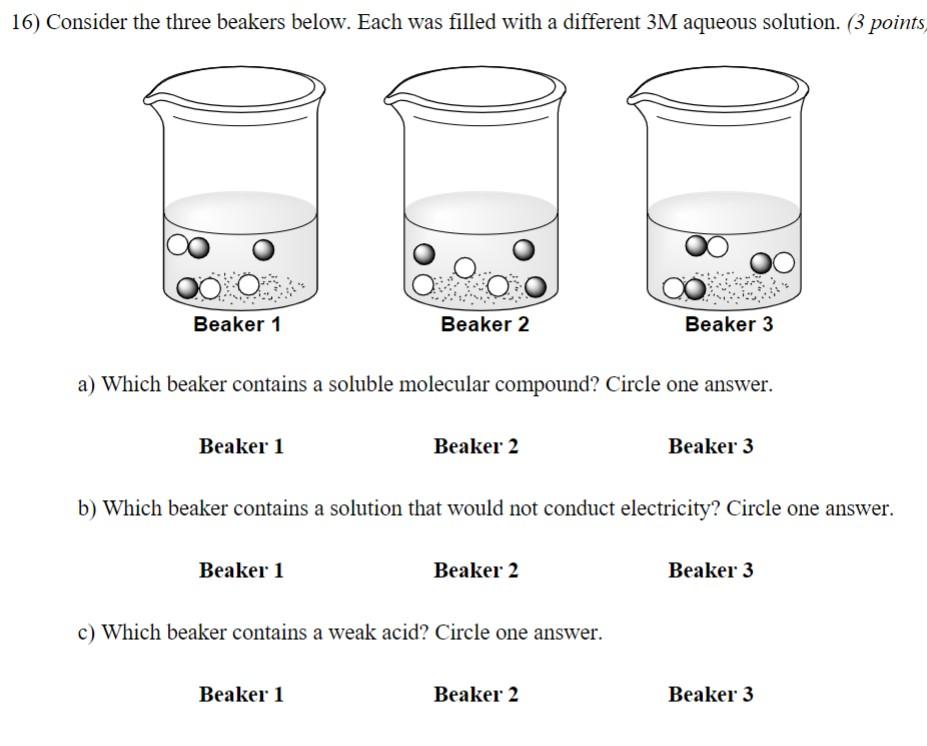 16) Consider the three beakers below. Each was filled with a different 3M aqueous solution. (3 points

Beaker 1

Beaker 2

Beaker 3

a) Which beaker contains a soluble molecular compound? Circle one answer.

Beaker 1 Beaker 2 Beaker 3

b) Which beaker contains a solution that would not conduct electricity? Circle one answer.

Beaker 1 Beaker 2 Beaker 3

c) Which beaker contains a weak acid? Circle one answer.

Beaker 1 Beaker 2 Beaker 3