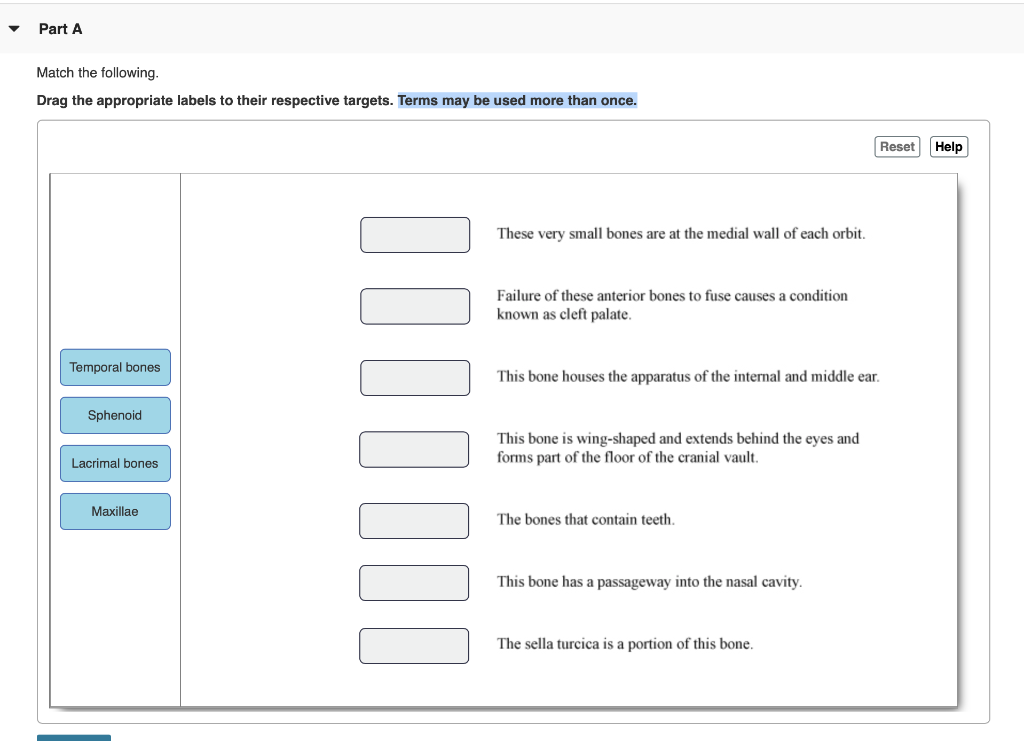 Part A

Match the following.

Drag the appropriate labels to their respective targets. Terms may be used more than once.

Reset Help

Temporal bones

Sphenoid

Lacrimal bones

Maxillae

These very small bones are at the medial wall of each orbit.

Failure of these anterior bones to fuse causes a condition known as cleft palate.

This bone houses the apparatus of the internal and middle ear.

This bone is wing-shaped and extends behind the eyes and forms part of the floor of the cranial vault.

The bones that contain teeth.

This bone has a passageway into the nasal cavity.

The sella turcica is a portion of this bone.