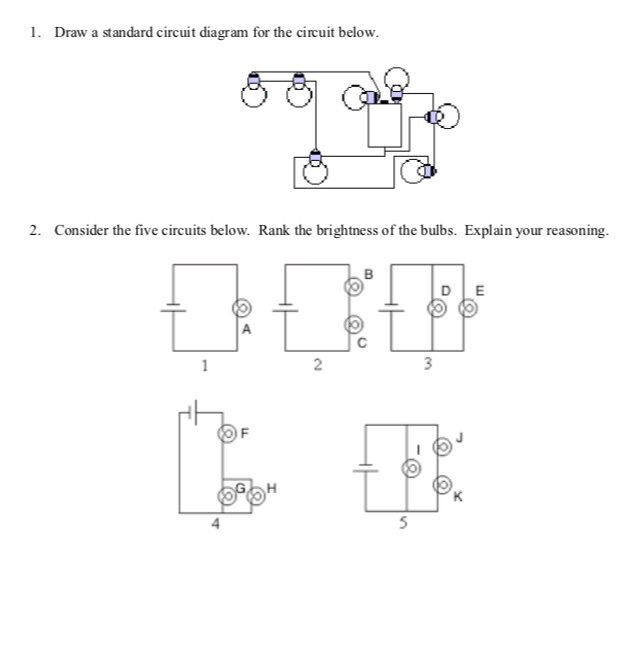 1. Draw a standard circuit diagram for the circuit below.

2. Consider the five circuits below. Rank the brightness of the bulbs. Explain your reasoning.

A
1

B
C
2

D E
3

F
G H
4

I J
K
5