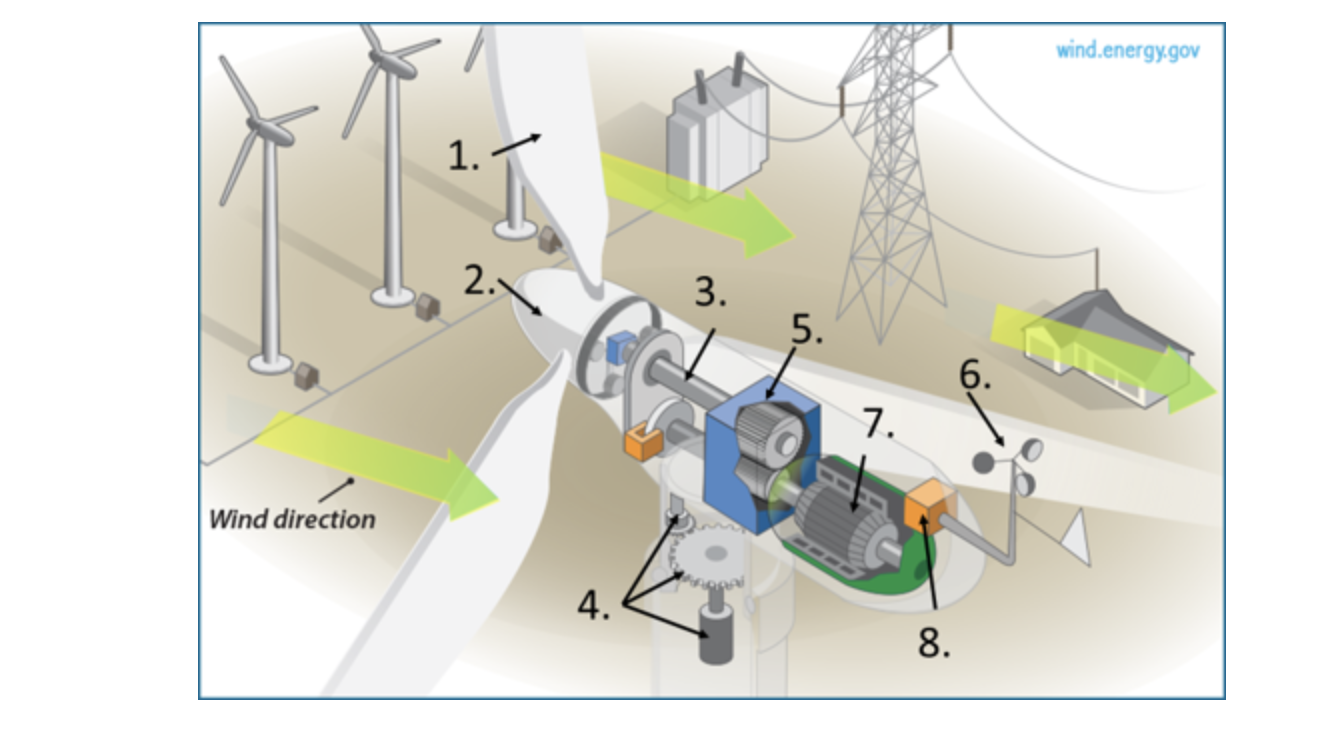 wind.energy.gov

1.

2.

3.

5.

6.

7.

Wind direction

4.

8.