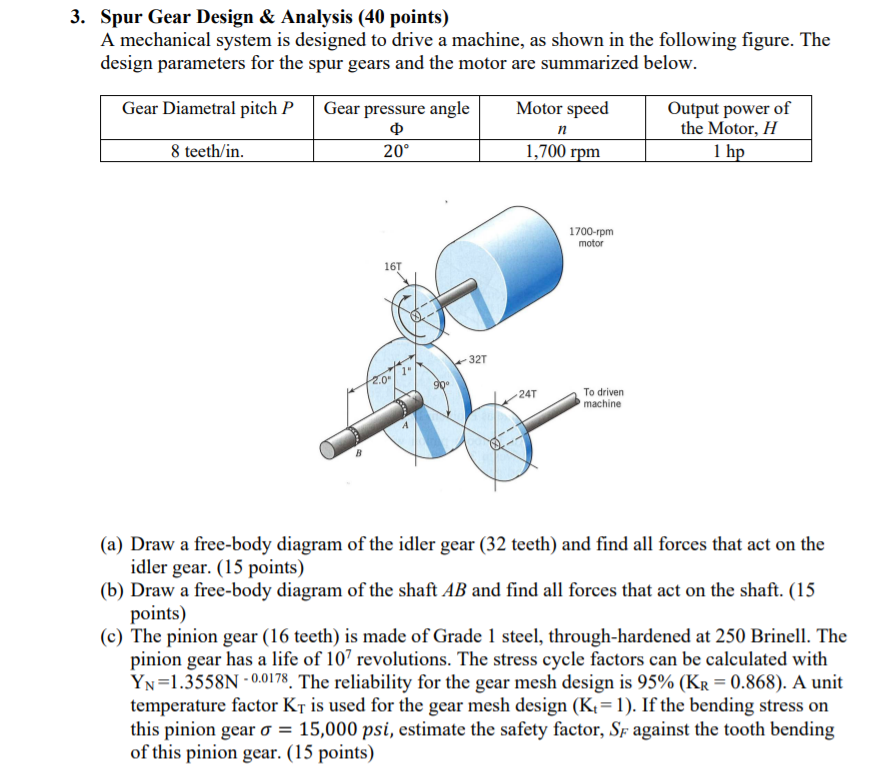 3. Spur Gear Design & Analysis (40 points)
A mechanical system is designed to drive a machine, as shown in the following figure. The design parameters for the spur gears and the motor are summarized below.

| Gear Diametral pitch $P$ | Gear pressure angle $\Phi$ | Motor speed $n$ | Output power of the Motor, $H$ |
|---|---|---|---|
| 8 teeth/in. | 20° | 1,700 rpm | 1 hp |

1700-rpm motor
16T
32T
2.0"
1"
90°
24T
To driven machine
A
B

(a) Draw a free-body diagram of the idler gear (32 teeth) and find all forces that act on the idler gear. (15 points)
(b) Draw a free-body diagram of the shaft $AB$ and find all forces that act on the shaft. (15 points)
(c) The pinion gear (16 teeth) is made of Grade 1 steel, through-hardened at 250 Brinell. The pinion gear has a life of $10^7$ revolutions. The stress cycle factors can be calculated with $Y_N=1.3558N^{-0.0178}$. The reliability for the gear mesh design is 95% ($K_R = 0.868$). A unit temperature factor $K_T$ is used for the gear mesh design ($K_t = 1$). If the bending stress on this pinion gear $\sigma = 15{,}000\ psi$, estimate the safety factor, $S_F$ against the tooth bending of this pinion gear. (15 points)