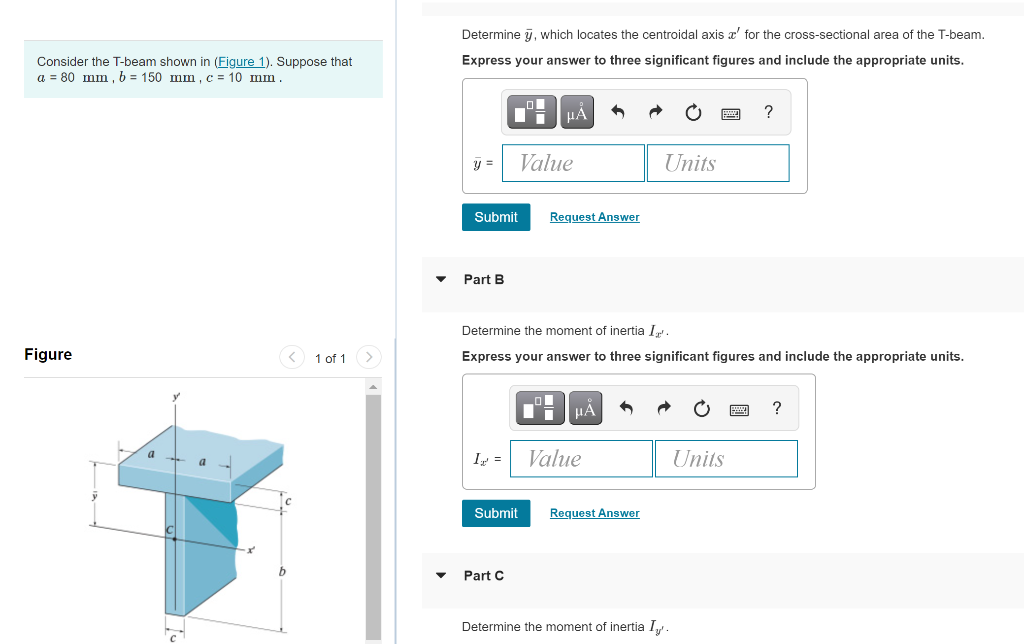 Consider the T-beam shown in (Figure 1). Suppose that $a$ = 80 mm , $b$ = 150 mm , $c$ = 10 mm .

Figure

1 of 1

$y'$

$a$ $a$

$\bar{y}$

$c$

$C$

$x'$

$b$

$c$

Determine $\bar{y}$, which locates the centroidal axis $x'$ for the cross-sectional area of the T-beam.

Express your answer to three significant figures and include the appropriate units.

μÅ ?

$\bar{y}$ = Value Units

Submit Request Answer

Part B

Determine the moment of inertia $I_{x'}$.

Express your answer to three significant figures and include the appropriate units.

μÅ ?

$I_{x'}$ = Value Units

Submit Request Answer

Part C

Determine the moment of inertia $I_{y'}$.