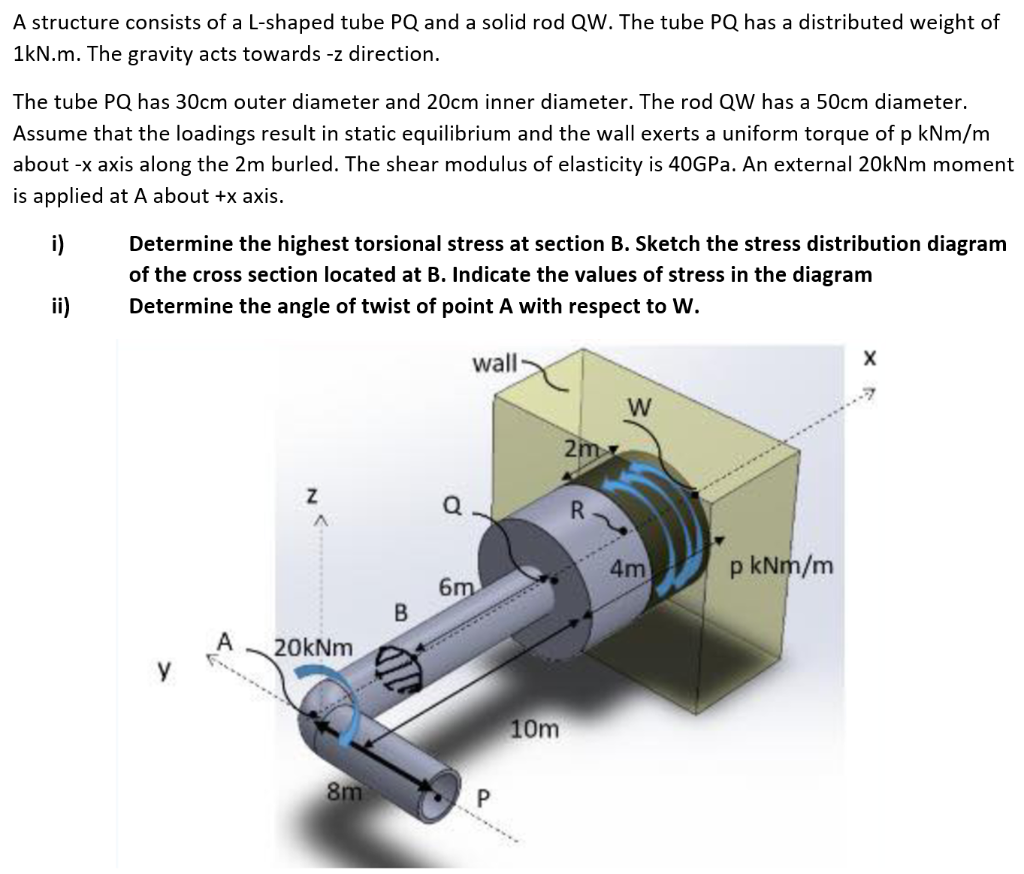 A structure consists of a L-shaped tube PQ and a solid rod QW. The tube PQ has a distributed weight of 1kN.m. The gravity acts towards -z direction.

The tube PQ has 30cm outer diameter and 20cm inner diameter. The rod QW has a 50cm diameter. Assume that the loadings result in static equilibrium and the wall exerts a uniform torque of p kNm/m about -x axis along the 2m burled. The shear modulus of elasticity is 40GPa. An external 20kNm moment is applied at A about +x axis.

i) Determine the highest torsional stress at section B. Sketch the stress distribution diagram of the cross section located at B. Indicate the values of stress in the diagram

ii) Determine the angle of twist of point A with respect to W.

wall
x
W
2m
z
Q
R
4m
p kNm/m
6m
B
A
20kNm
y
10m
8m
P