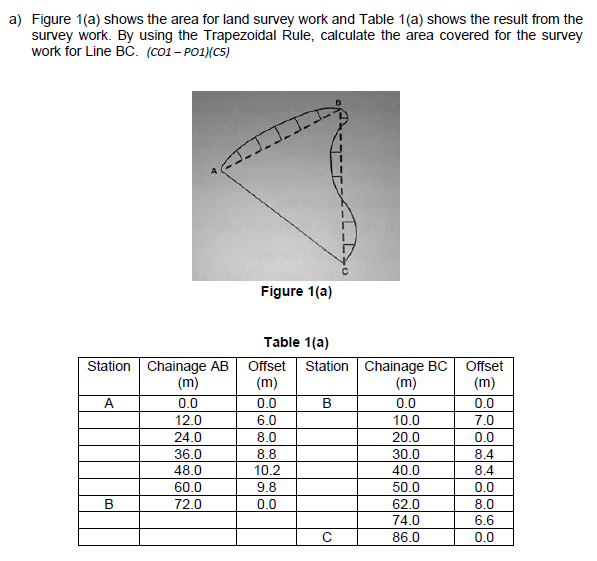 a) Figure 1(a) shows the area for land survey work and Table 1(a) shows the result from the survey work. By using the Trapezoidal Rule, calculate the area covered for the survey work for Line BC. (CO1 – PO1)(C5)

B

A

C

Figure 1(a)

Table 1(a)

| Station | Chainage AB (m) | Offset (m) | Station | Chainage BC (m) | Offset (m) |
|---|---|---|---|---|---|
| A | 0.0 | 0.0 | B | 0.0 | 0.0 |
| | 12.0 | 6.0 | | 10.0 | 7.0 |
| | 24.0 | 8.0 | | 20.0 | 0.0 |
| | 36.0 | 8.8 | | 30.0 | 8.4 |
| | 48.0 | 10.2 | | 40.0 | 8.4 |
| | 60.0 | 9.8 | | 50.0 | 0.0 |
| B | 72.0 | 0.0 | | 62.0 | 8.0 |
| | | | | 74.0 | 6.6 |
| | | | C | 86.0 | 0.0 |