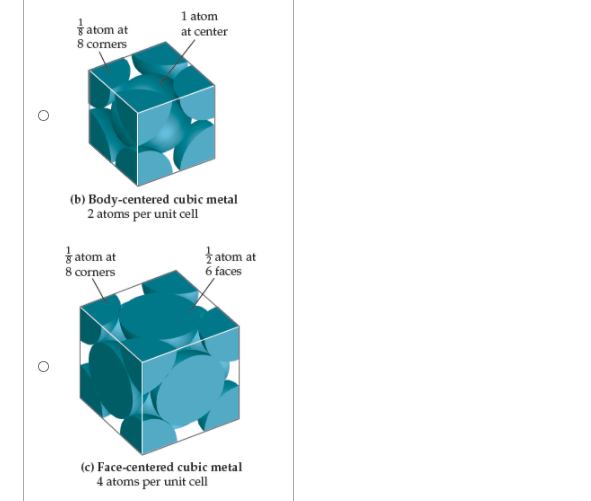 $\frac{1}{8}$ atom at 8 corners

1 atom at center

(b) Body-centered cubic metal
2 atoms per unit cell

$\frac{1}{8}$ atom at 8 corners

$\frac{1}{2}$ atom at 6 faces

(c) Face-centered cubic metal
4 atoms per unit cell