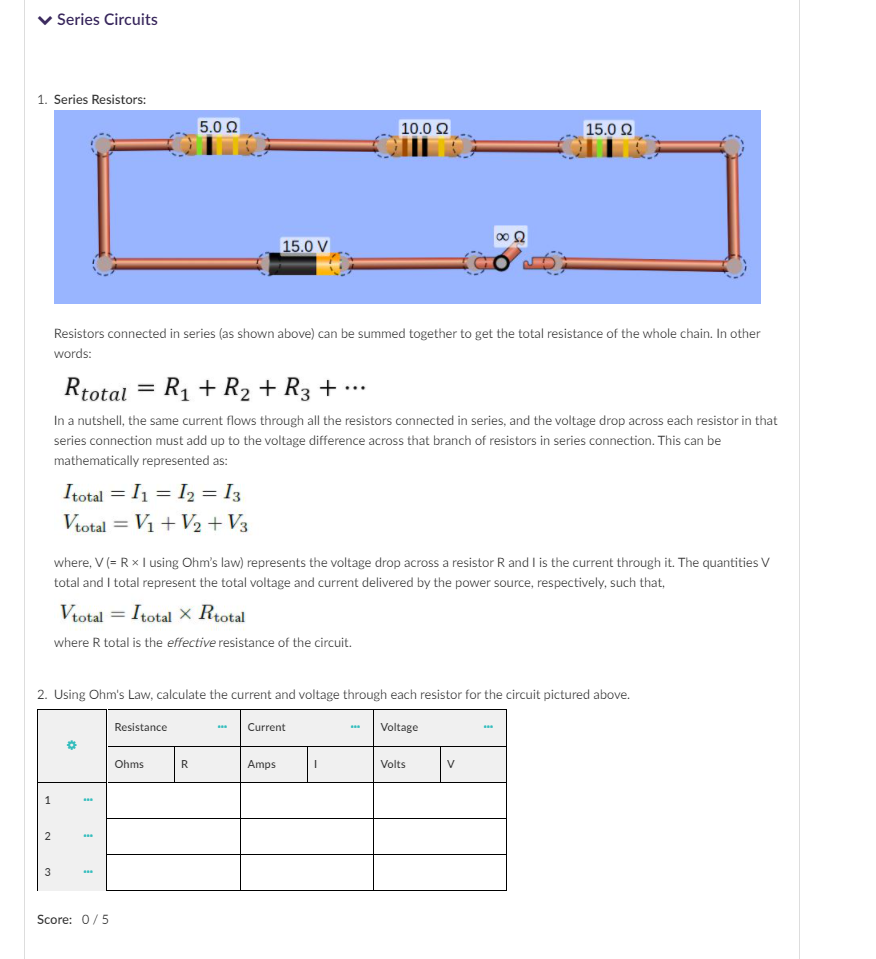 Series Circuits

1. Series Resistors:

5.0 Ω
10.0 Ω
15.0 Ω
15.0 V
∞ Ω

Resistors connected in series (as shown above) can be summed together to get the total resistance of the whole chain. In other words:

$R_{total} = R_1 + R_2 + R_3 + \cdots$

In a nutshell, the same current flows through all the resistors connected in series, and the voltage drop across each resistor in that series connection must add up to the voltage difference across that branch of resistors in series connection. This can be mathematically represented as:

$I_{total} = I_1 = I_2 = I_3$
$V_{total} = V_1 + V_2 + V_3$

where, V (= R × I using Ohm's law) represents the voltage drop across a resistor R and I is the current through it. The quantities V total and I total represent the total voltage and current delivered by the power source, respectively, such that,

$V_{total} = I_{total} \times R_{total}$

where R total is the effective resistance of the circuit.

2. Using Ohm's Law, calculate the current and voltage through each resistor for the circuit pictured above.

| | Resistance ... | | Current ... | | Voltage ... | |
|---|---|---|---|---|---|---|
| | Ohms | R | Amps | I | Volts | V |
| 1 ... | | | | | | |
| 2 ... | | | | | | |
| 3 ... | | | | | | |

Score: 0 / 5