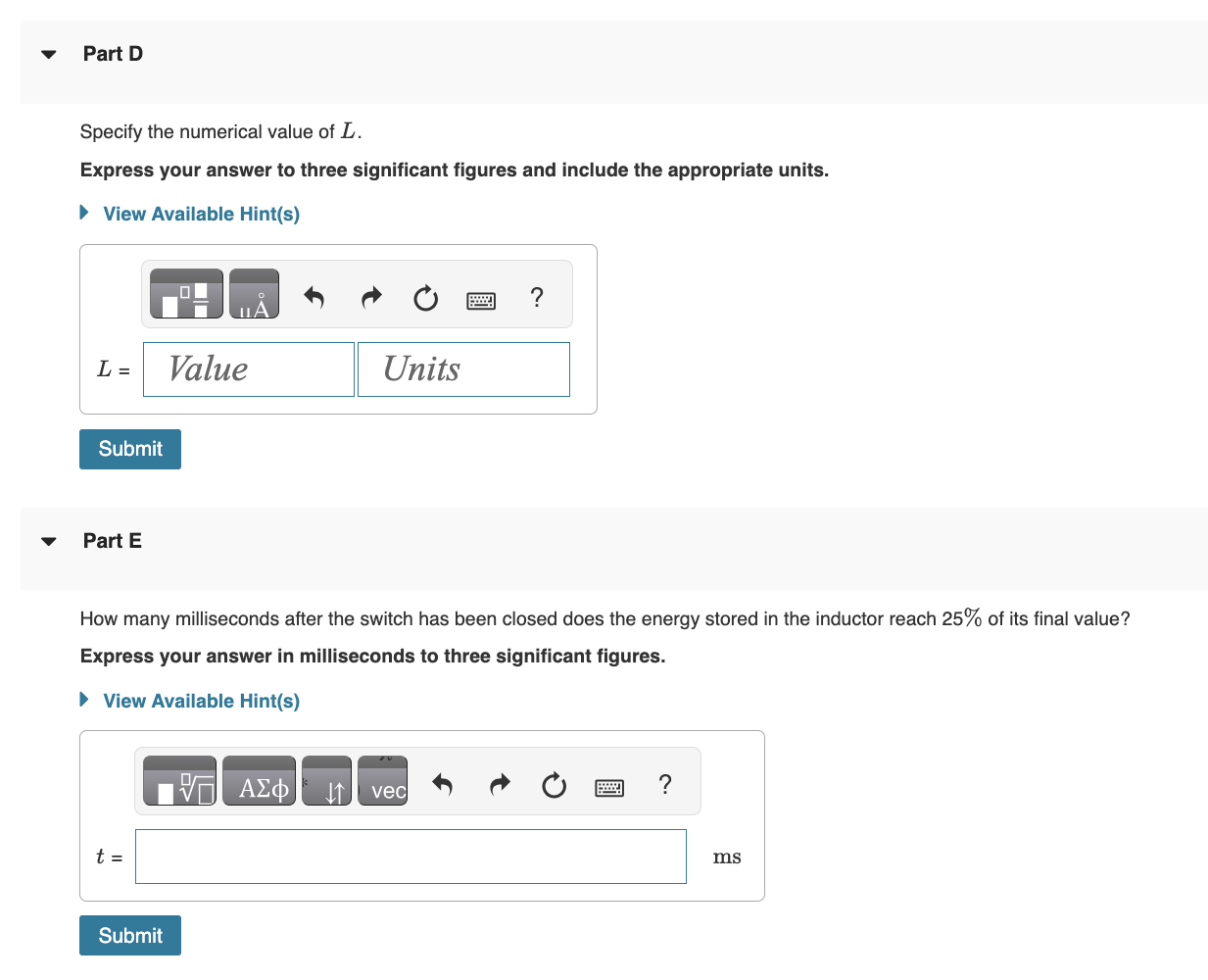 Part D

Specify the numerical value of $L$.

Express your answer to three significant figures and include the appropriate units.

View Available Hint(s)

μÅ ?

$L$ = Value Units

Submit

Part E

How many milliseconds after the switch has been closed does the energy stored in the inductor reach 25% of its final value?

Express your answer in milliseconds to three significant figures.

View Available Hint(s)

ΑΣφ vec ?

$t$ = ms

Submit