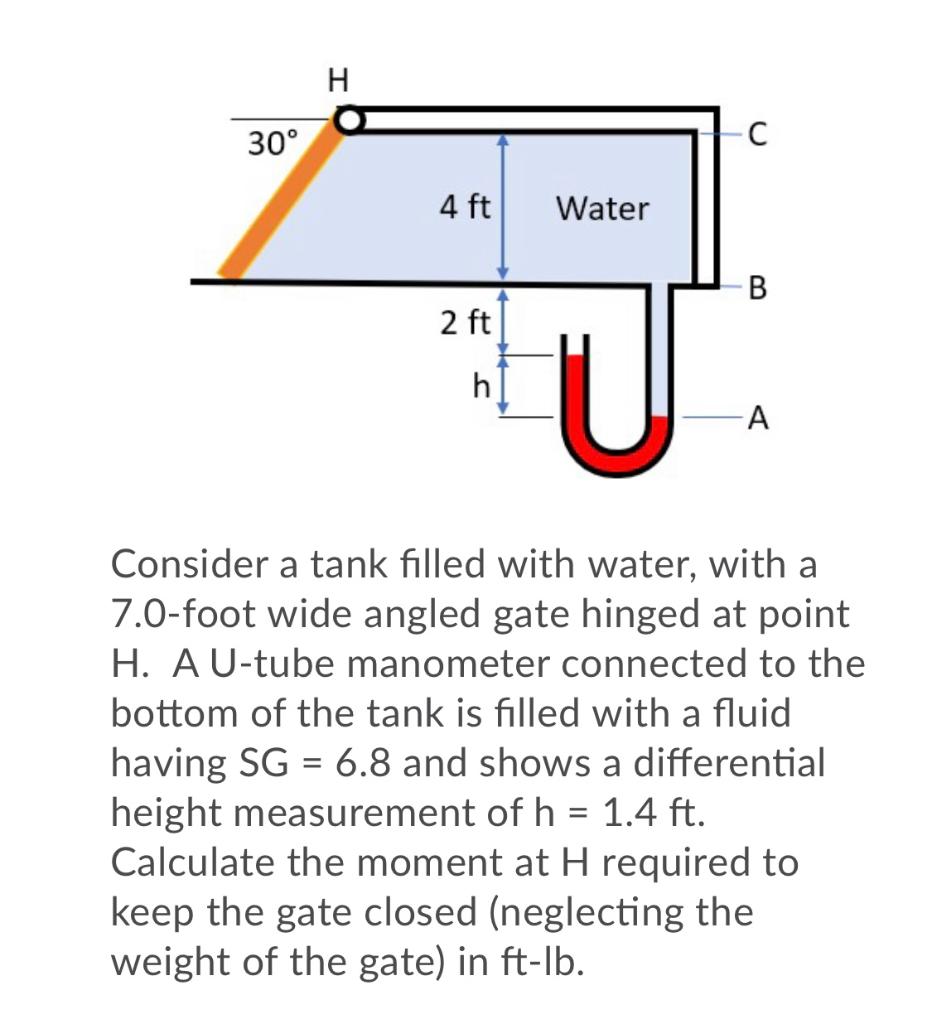 H
30°
C
4 ft
Water
B
2 ft
h
A

Consider a tank filled with water, with a 7.0-foot wide angled gate hinged at point H. A U-tube manometer connected to the bottom of the tank is filled with a fluid having SG = 6.8 and shows a differential height measurement of h = 1.4 ft. Calculate the moment at H required to keep the gate closed (neglecting the weight of the gate) in ft-lb.