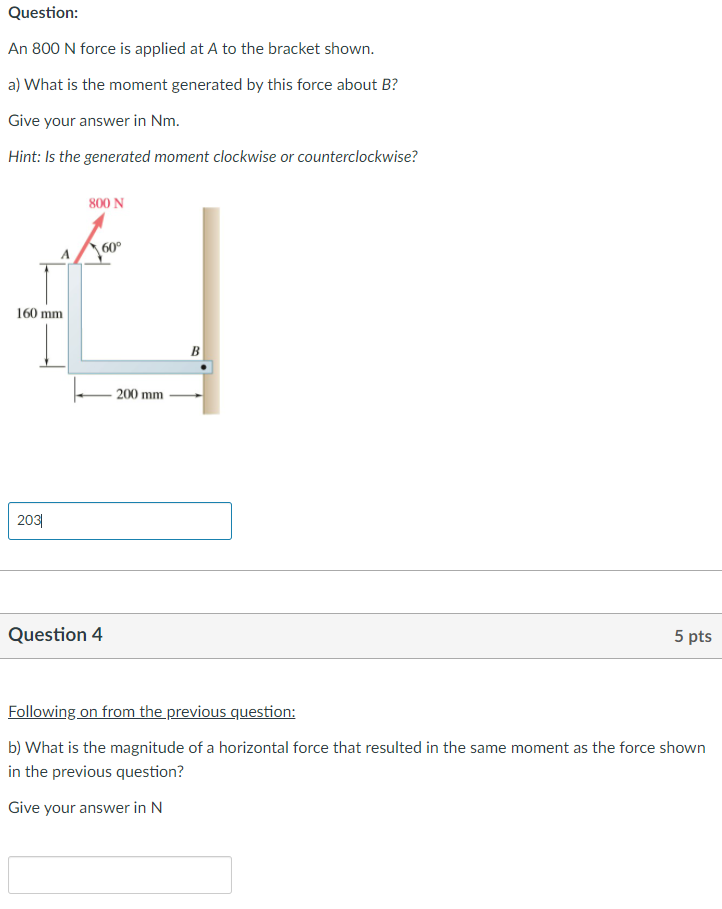 Question:

An 800 N force is applied at A to the bracket shown.

a) What is the moment generated by this force about B?

Give your answer in Nm.

Hint: Is the generated moment clockwise or counterclockwise?

800 N
60°
A
160 mm
B
200 mm

203

Question 4

5 pts

Following on from the previous question:

b) What is the magnitude of a horizontal force that resulted in the same moment as the force shown in the previous question?

Give your answer in N