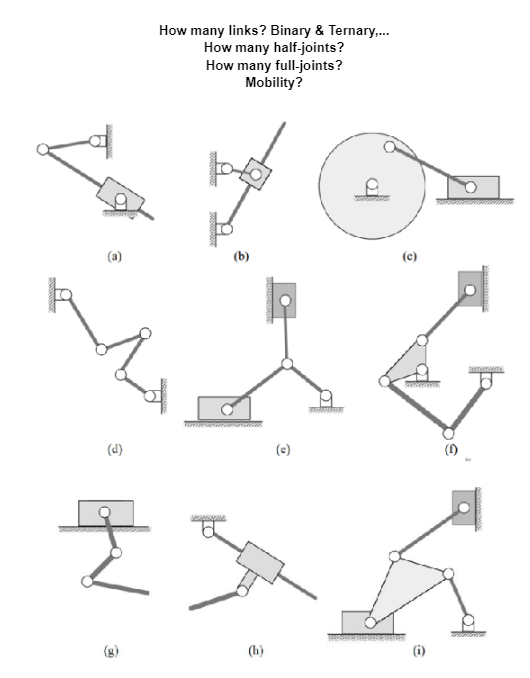 How many links? Binary & Ternary,...
How many half-joints?
How many full-joints?
Mobility?

(a)

(b)

(c)

(d)

(e)

(f)

(g)

(h)

(i)