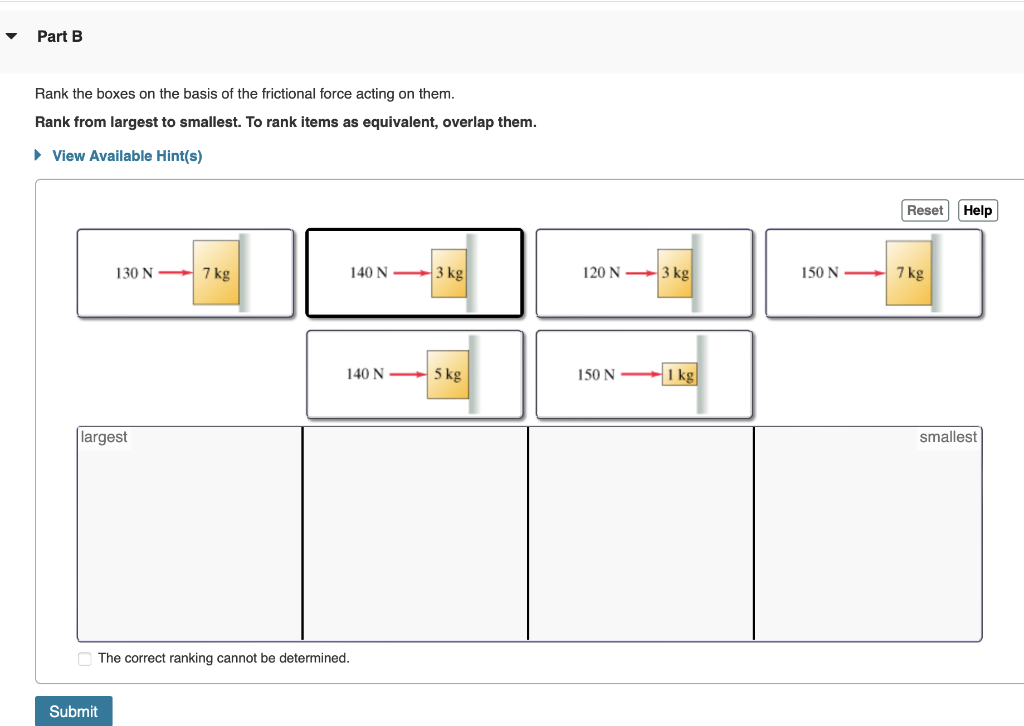 Part B

Rank the boxes on the basis of the frictional force acting on them.

**Rank from largest to smallest. To rank items as equivalent, overlap them.**

View Available Hint(s)

Reset Help

130 N 7 kg

140 N 3 kg

120 N 3 kg

150 N 7 kg

140 N 5 kg

150 N 1 kg

largest

smallest

The correct ranking cannot be determined.

Submit