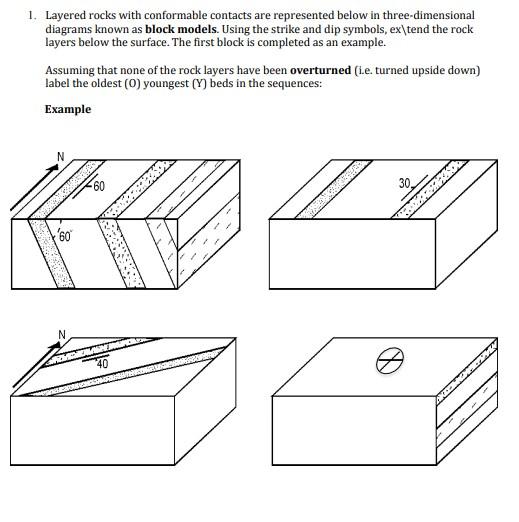 1. Layered rocks with conformable contacts are represented below in three-dimensional diagrams known as **block models**. Using the strike and dip symbols, ex\tend the rock layers below the surface. The first block is completed as an example.

Assuming that none of the rock layers have been **overturned** (i.e. turned upside down) label the oldest (O) youngest (Y) beds in the sequences:

**Example**

N

60

60

30

N

40