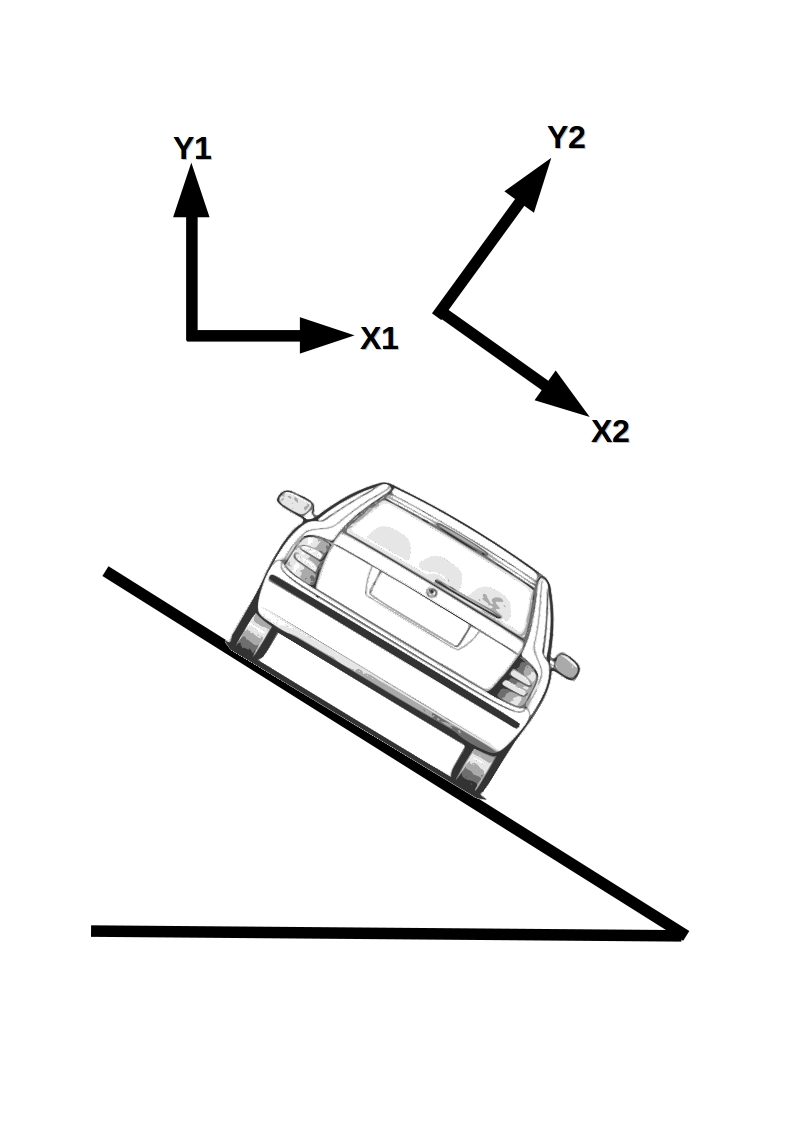 Y1
X1
Y2
X2