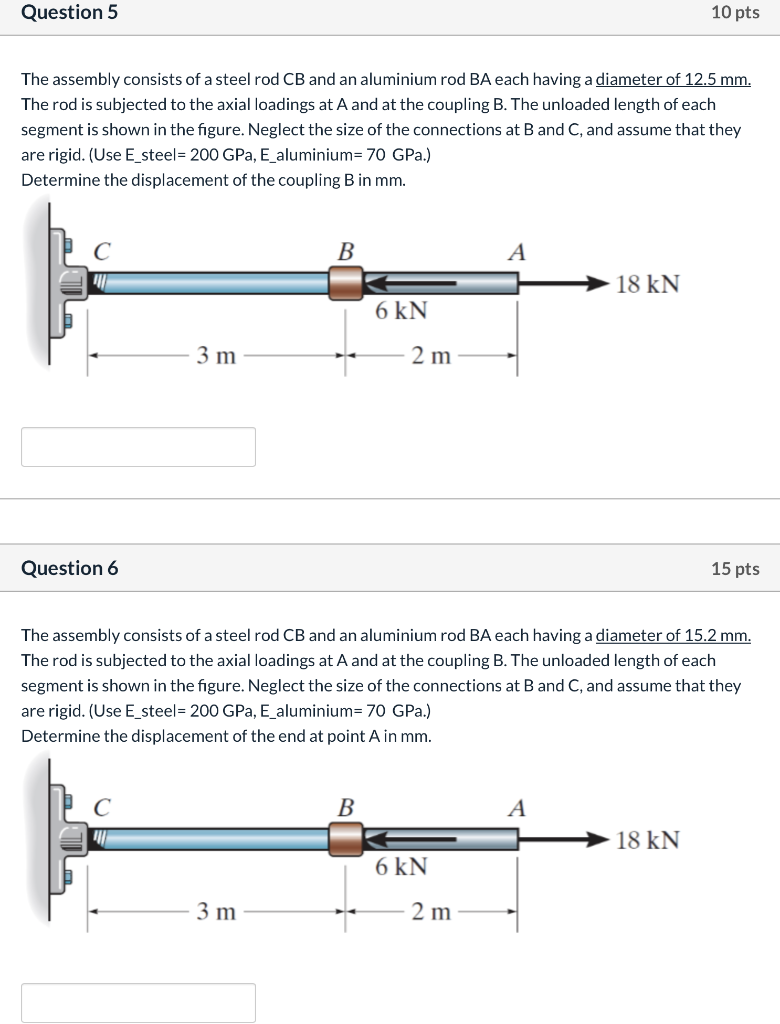 Question 5

10 pts

The assembly consists of a steel rod CB and an aluminium rod BA each having a diameter of 12.5 mm. The rod is subjected to the axial loadings at A and at the coupling B. The unloaded length of each segment is shown in the figure. Neglect the size of the connections at B and C, and assume that they are rigid. (Use E_steel= 200 GPa, E_aluminium= 70 GPa.)
Determine the displacement of the coupling B in mm.

C
B
A
18 kN
6 kN
3 m
2 m

Question 6

15 pts

The assembly consists of a steel rod CB and an aluminium rod BA each having a diameter of 15.2 mm. The rod is subjected to the axial loadings at A and at the coupling B. The unloaded length of each segment is shown in the figure. Neglect the size of the connections at B and C, and assume that they are rigid. (Use E_steel= 200 GPa, E_aluminium= 70 GPa.)
Determine the displacement of the end at point A in mm.

C
B
A
18 kN
6 kN
3 m
2 m