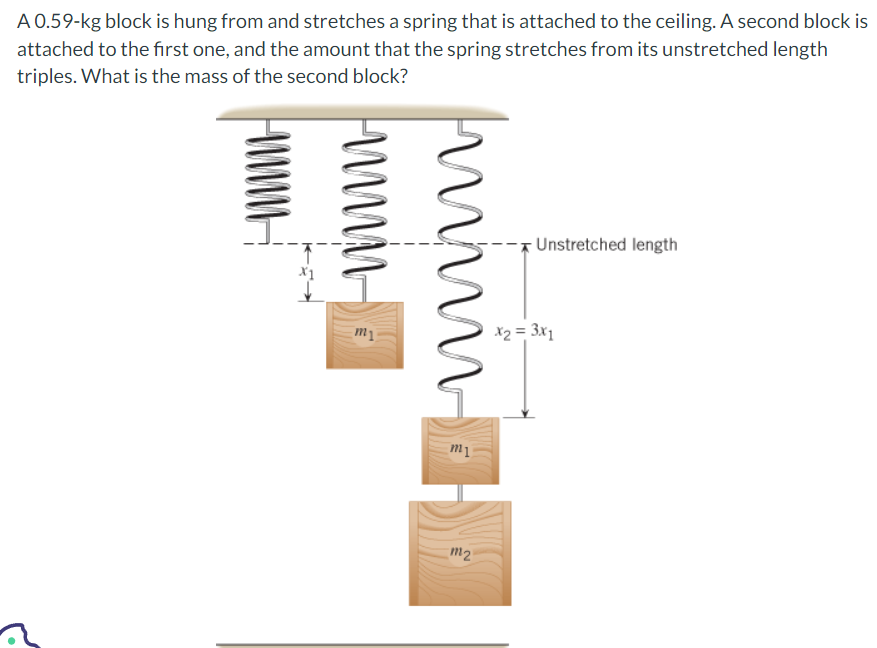 A 0.59-kg block is hung from and stretches a spring that is attached to the ceiling. A second block is attached to the first one, and the amount that the spring stretches from its unstretched length triples. What is the mass of the second block?

Unstretched length

$x_1$

$m_1$

$x_2 = 3x_1$

$m_1$

$m_2$