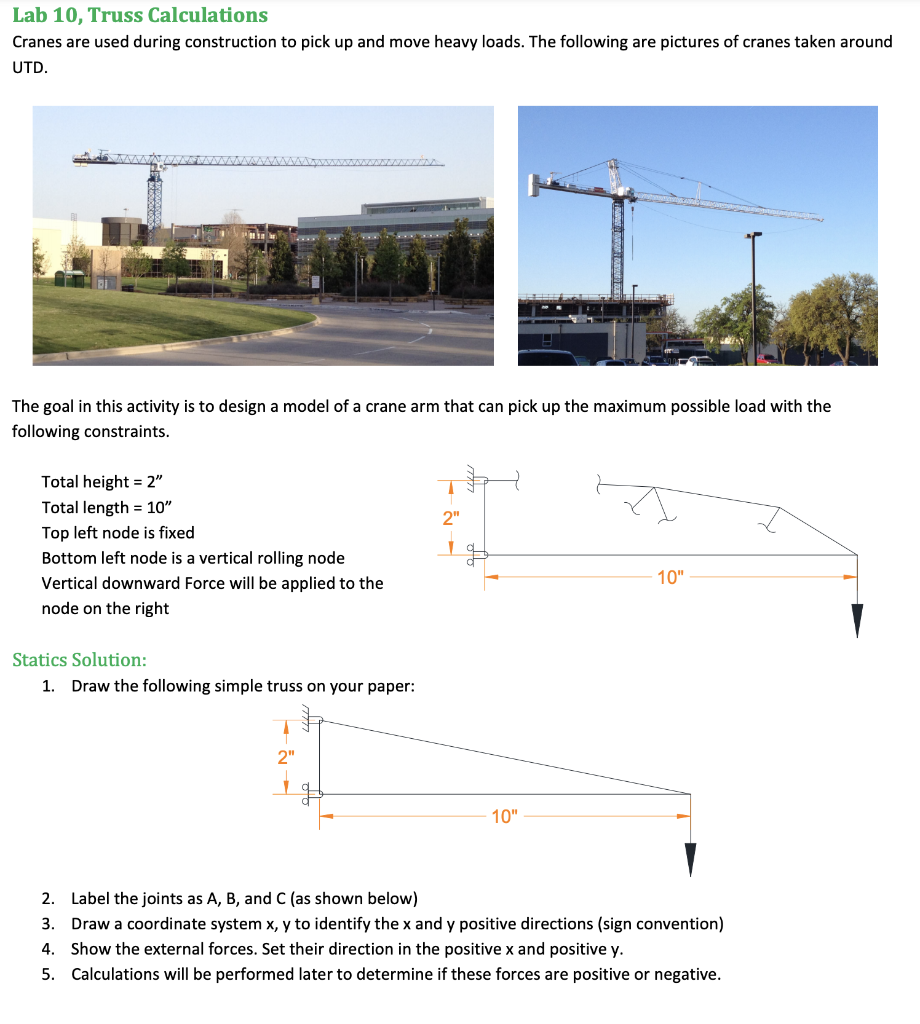 Lab 10, Truss Calculations

Cranes are used during construction to pick up and move heavy loads. The following are pictures of cranes taken around UTD.

The goal in this activity is to design a model of a crane arm that can pick up the maximum possible load with the following constraints.

Total height = 2”
Total length = 10”
Top left node is fixed
Bottom left node is a vertical rolling node
Vertical downward Force will be applied to the node on the right

2"

10"

Statics Solution:

1. Draw the following simple truss on your paper:

2"

10"

2. Label the joints as A, B, and C (as shown below)
3. Draw a coordinate system x, y to identify the x and y positive directions (sign convention)
4. Show the external forces. Set their direction in the positive x and positive y.
5. Calculations will be performed later to determine if these forces are positive or negative.