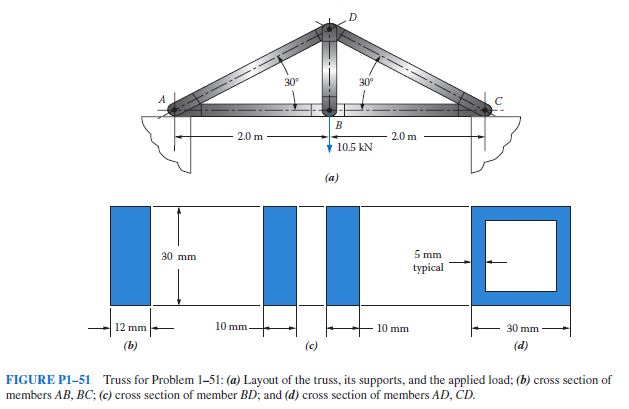 D
30°
30°
A
C
B
2.0 m
2.0 m
10.5 kN
(a)

30 mm
5 mm typical
12 mm
10 mm
10 mm
30 mm
(b)
(c)
(d)

FIGURE P1–51 Truss for Problem 1–51: (a) Layout of the truss, its supports, and the applied load; (b) cross section of members AB, BC; (c) cross section of member BD; and (d) cross section of members AD, CD.