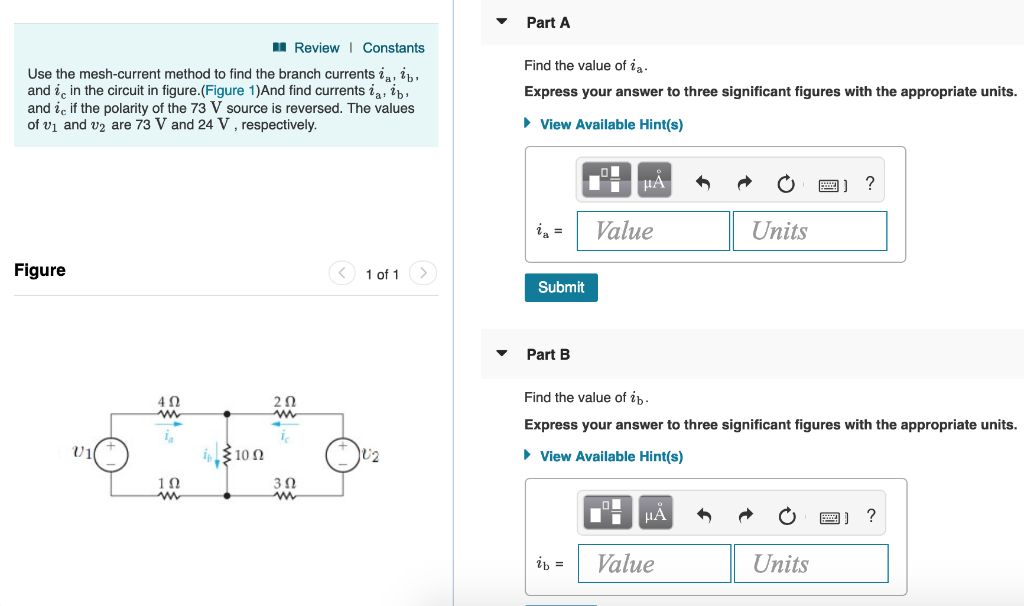 Review | Constants

Use the mesh-current method to find the branch currents $i_a$, $i_b$, and $i_c$ in the circuit in figure.(Figure 1)And find currents $i_a$, $i_b$, and $i_c$ if the polarity of the 73 V source is reversed. The values of $v_1$ and $v_2$ are 73 V and 24 V , respectively.

Figure

1 of 1

$4\,\Omega$
$2\,\Omega$
$i_a$
$i_c$
$v_1$
$i_b$
$10\,\Omega$
$v_2$
$1\,\Omega$
$3\,\Omega$

Part A

Find the value of $i_a$.

Express your answer to three significant figures with the appropriate units.

View Available Hint(s)

μÅ ?

$i_a$ = Value Units

Submit

Part B

Find the value of $i_b$.

Express your answer to three significant figures with the appropriate units.

View Available Hint(s)

μÅ ?

$i_b$ = Value Units