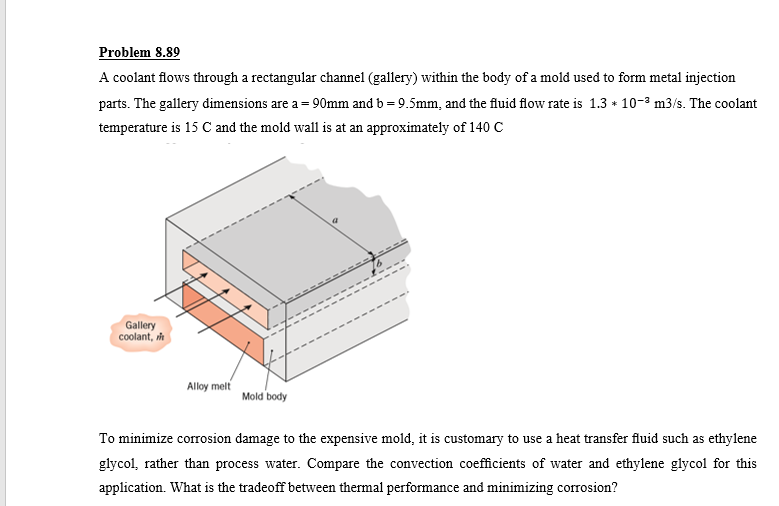 Problem 8.89

A coolant flows through a rectangular channel (gallery) within the body of a mold used to form metal injection parts. The gallery dimensions are a = 90mm and b = 9.5mm, and the fluid flow rate is $1.3 * 10^{-3}$ m3/s. The coolant temperature is 15 C and the mold wall is at an approximately of 140 C

a

b

Gallery coolant, $\dot{m}$

Alloy melt

Mold body

To minimize corrosion damage to the expensive mold, it is customary to use a heat transfer fluid such as ethylene glycol, rather than process water. Compare the convection coefficients of water and ethylene glycol for this application. What is the tradeoff between thermal performance and minimizing corrosion?