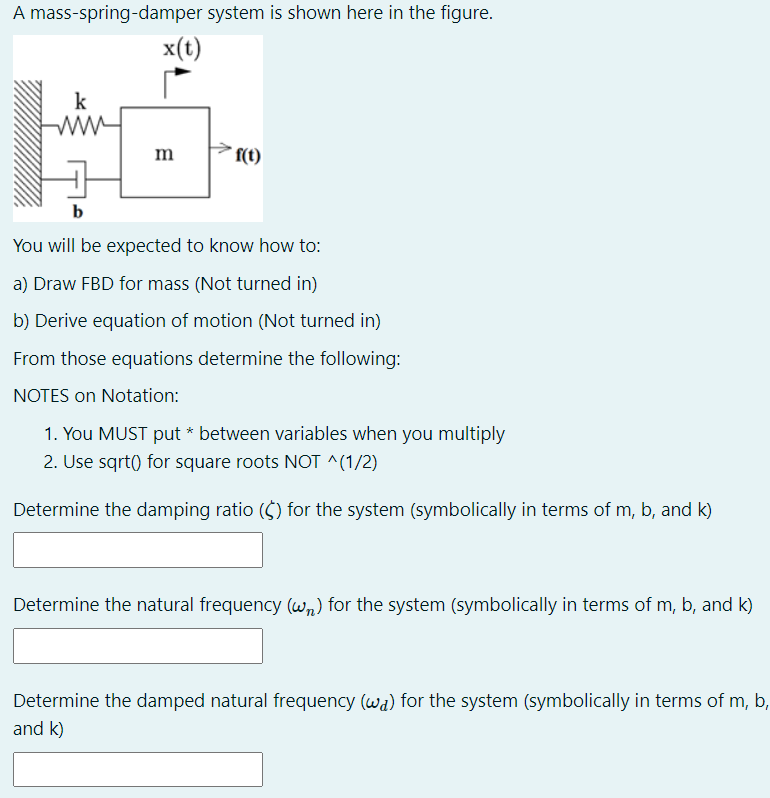 A mass-spring-damper system is shown here in the figure.

x(t)

k

m

f(t)

b

You will be expected to know how to:

a) Draw FBD for mass (Not turned in)

b) Derive equation of motion (Not turned in)

From those equations determine the following:

NOTES on Notation:

1. You MUST put * between variables when you multiply
2. Use sqrt() for square roots NOT ^(1/2)

Determine the damping ratio ($\zeta$) for the system (symbolically in terms of m, b, and k)

Determine the natural frequency ($\omega_n$) for the system (symbolically in terms of m, b, and k)

Determine the damped natural frequency ($\omega_d$) for the system (symbolically in terms of m, b, and k)