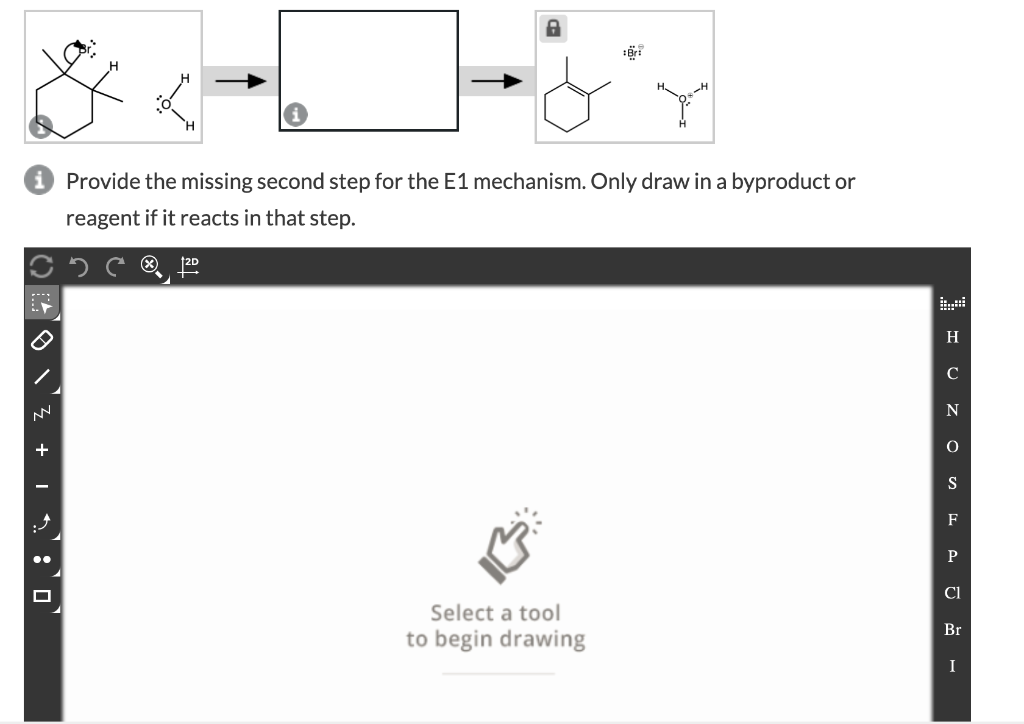 Br
H
H
O
H

Br
H
O
H
H

Provide the missing second step for the E1 mechanism. Only draw in a byproduct or reagent if it reacts in that step.

2D

H
C
N
O
S
F
P
Cl
Br
I

Select a tool to begin drawing